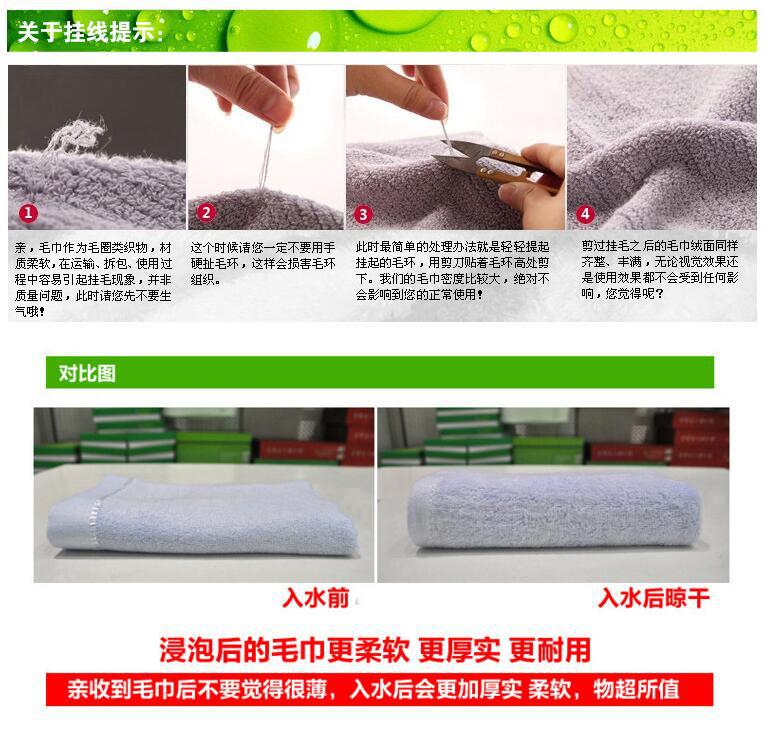 关于挂线提示:

1
亲，毛巾作为毛圈类织物，材质柔软，在运输、拆包、使用过程中容易引起挂毛现象，并非质量问题，此时请您先不要生气哦！

2
这个时候请您一定不要用手硬扯毛环，这样会损害毛环组织。

3
此时最简单的处理办法就是轻轻提起挂起的毛环，用剪刀贴着毛环高处剪下。我们的毛巾密度比较大，绝对不会影响到您的正常使用！

4
剪过挂毛之后的毛巾绒面同样齐整、丰满，无论视觉效果还是使用效果都不会受到任何影响，您觉得呢？

对比图

入水前

入水后晾干

浸泡后的毛巾更柔软 更厚实 更耐用

亲收到毛巾后不要觉得很薄，入水后会更加厚实 柔软，物超所值