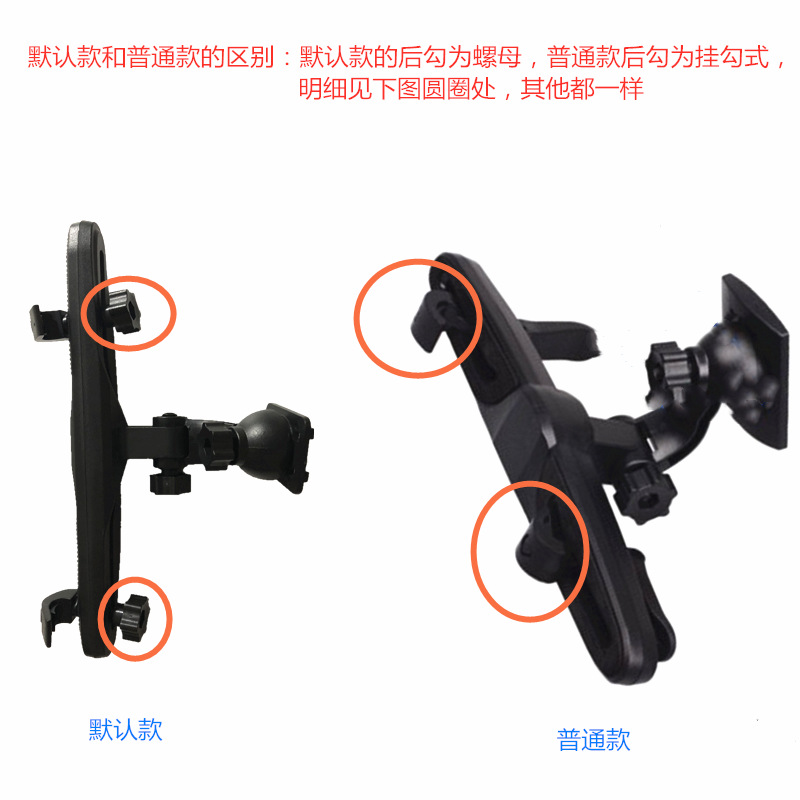 默认款和普通款的区别：默认款的后勾为螺母，普通款后勾为挂勾式，明细见下图圆圈处，其他都一样

默认款

普通款