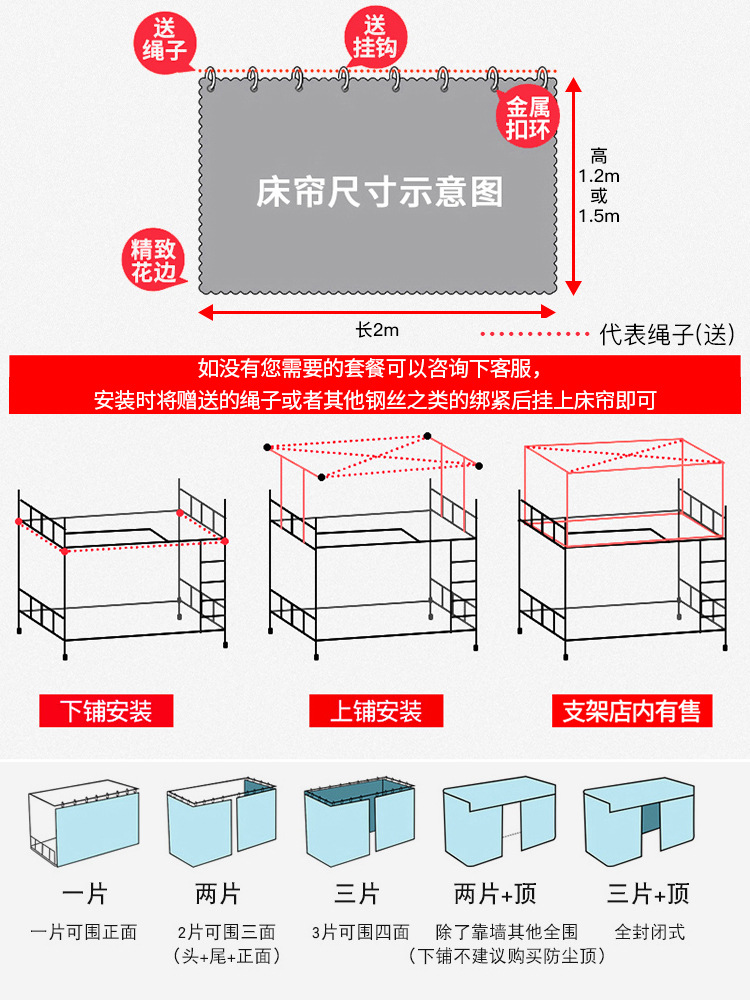 送绳子

送挂钩

金属扣环

床帘尺寸示意图

高 1.2m 或 1.5m

精致花边

长2m

代表绳子(送)

如没有您需要的套餐可以咨询下客服，

安装时将赠送的绳子或者其他钢丝之类的绑紧后挂上床帘即可

下铺安装

上铺安装

支架店内有售

一片

一片可围正面

两片

2片可围三面

(头+尾+正面)

三片

3片可围四面

两片+顶

除了靠墙其他全围

(下铺不建议购买防尘顶)

三片+顶

全封闭式