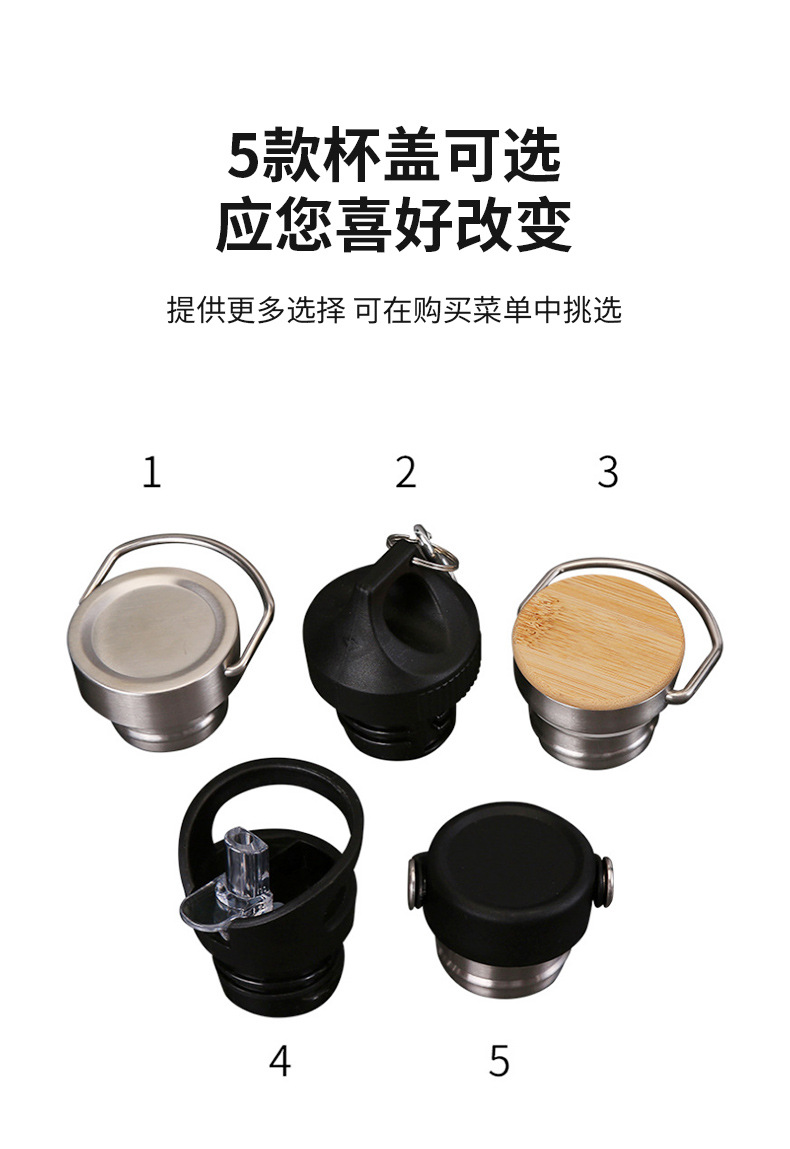 5款杯盖可选
应您喜好改变

提供更多选择 可在购买菜单中挑选

1

2

3

4

5