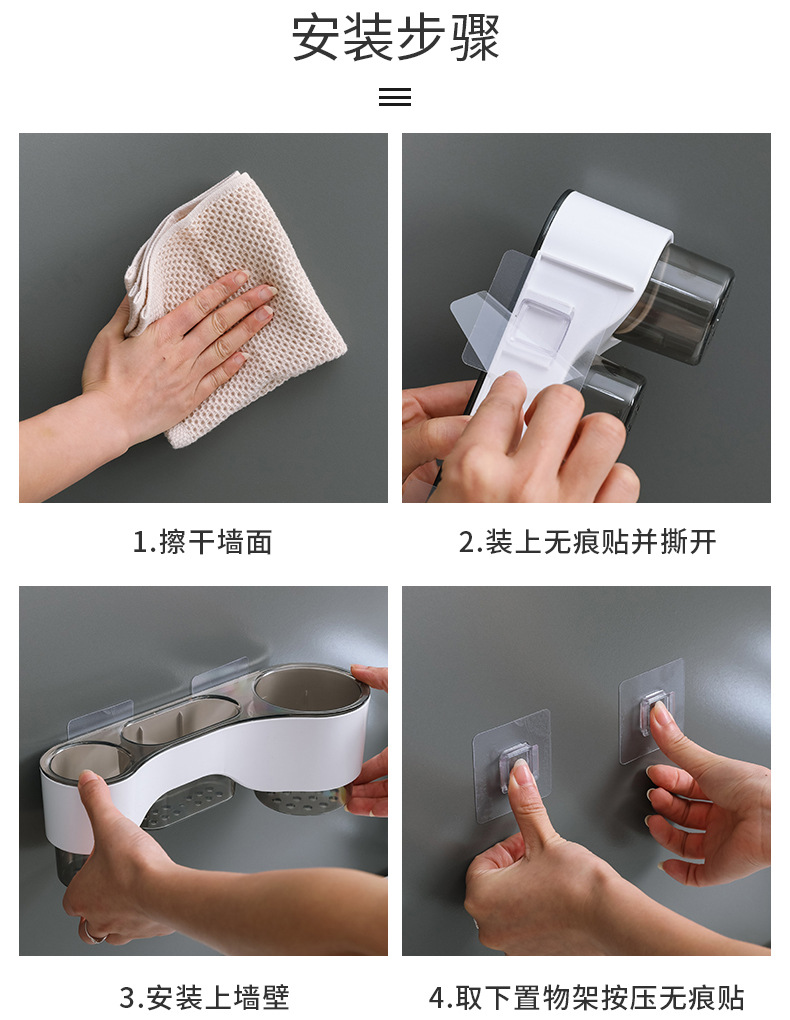 安装步骤

1.擦干墙面

2.装上无痕贴并撕开

3.安装上墙壁

4.取下置物架按压无痕贴