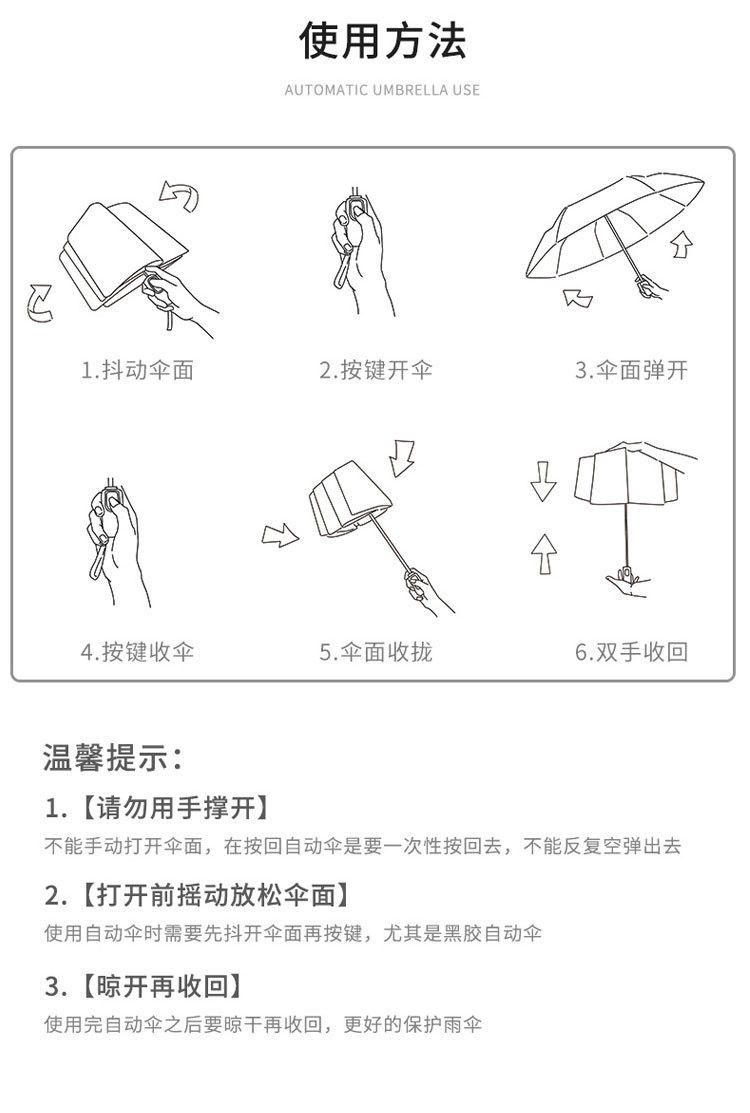 使用方法

AUTOMATIC UMBRELLA USE

1.抖动伞面

2.按键开伞

3.伞面弹开

4.按键收伞

5.伞面收拢

6.双手收回

温馨提示：

1.【请勿用手撑开】

不能手动打开伞面，在按回自动伞是要一次性按回去，不能反复空弹出去

2.【打开前摇动放松伞面】

使用自动伞时需要先抖开伞面再按键，尤其是黑胶自动伞

3.【晾开再收回】

使用完自动伞之后要晾干再收回，更好的保护雨伞