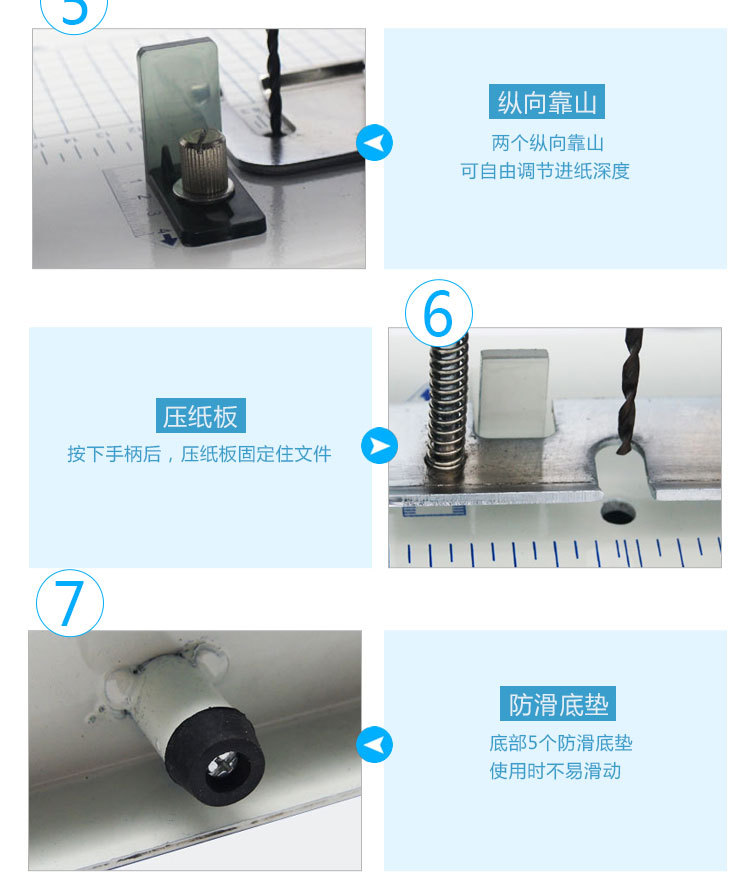 5

纵向靠山

两个纵向靠山
可自由调节进纸深度

6

压纸板

按下手柄后，压纸板固定住文件

7

防滑底垫

底部5个防滑底垫
使用时不易滑动