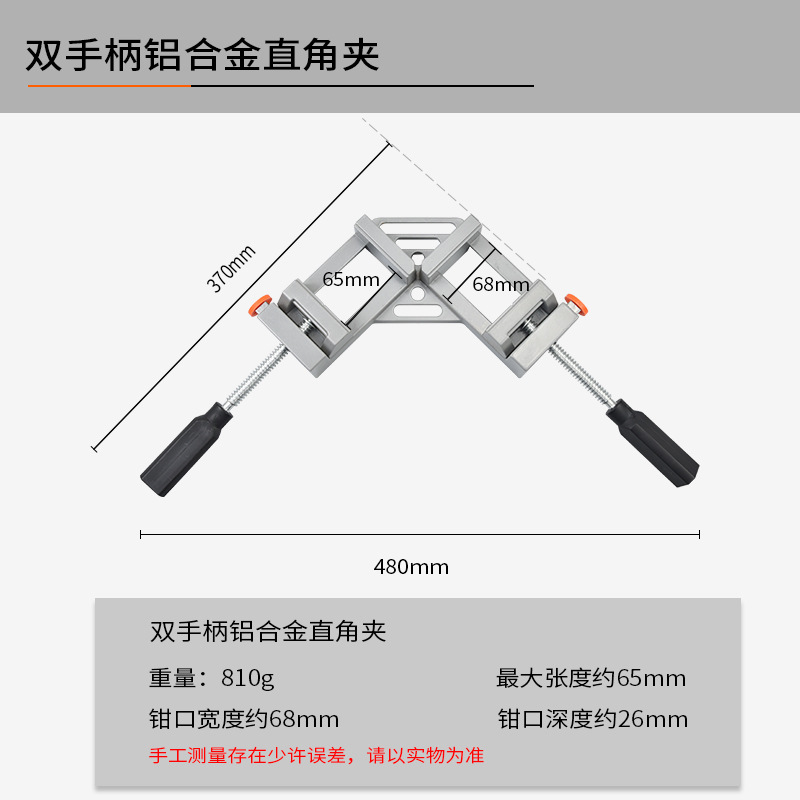 双手柄铝合金直角夹

370mm

65mm

68mm

480mm

双手柄铝合金直角夹

重量：810g

最大张度约65mm

钳口宽度约68mm

钳口深度约26mm

手工测量存在少许误差，请以实物为准