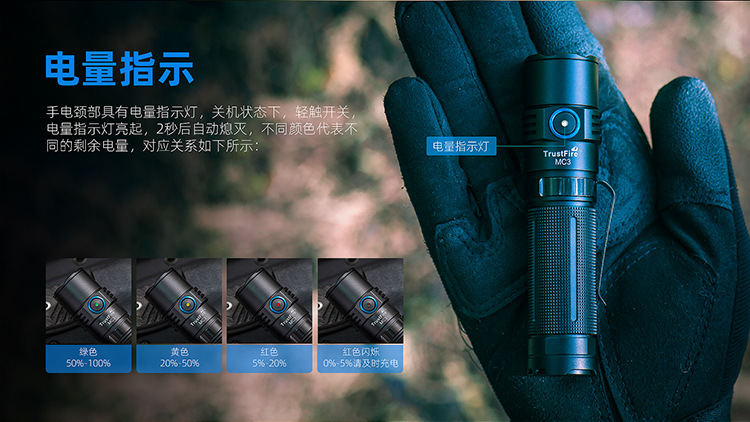 电量指示

手电颈部具有电量指示灯，关机状态下，轻触开关，电量指示灯亮起，2秒后自动熄灭，不同颜色代表不同的剩余电量，对应关系如下所示：

电量指示灯

TrustFire
MC3

绿色
50%-100%

黄色
20%-50%

红色
5%-20%

红色闪烁
0%-5%请及时充电