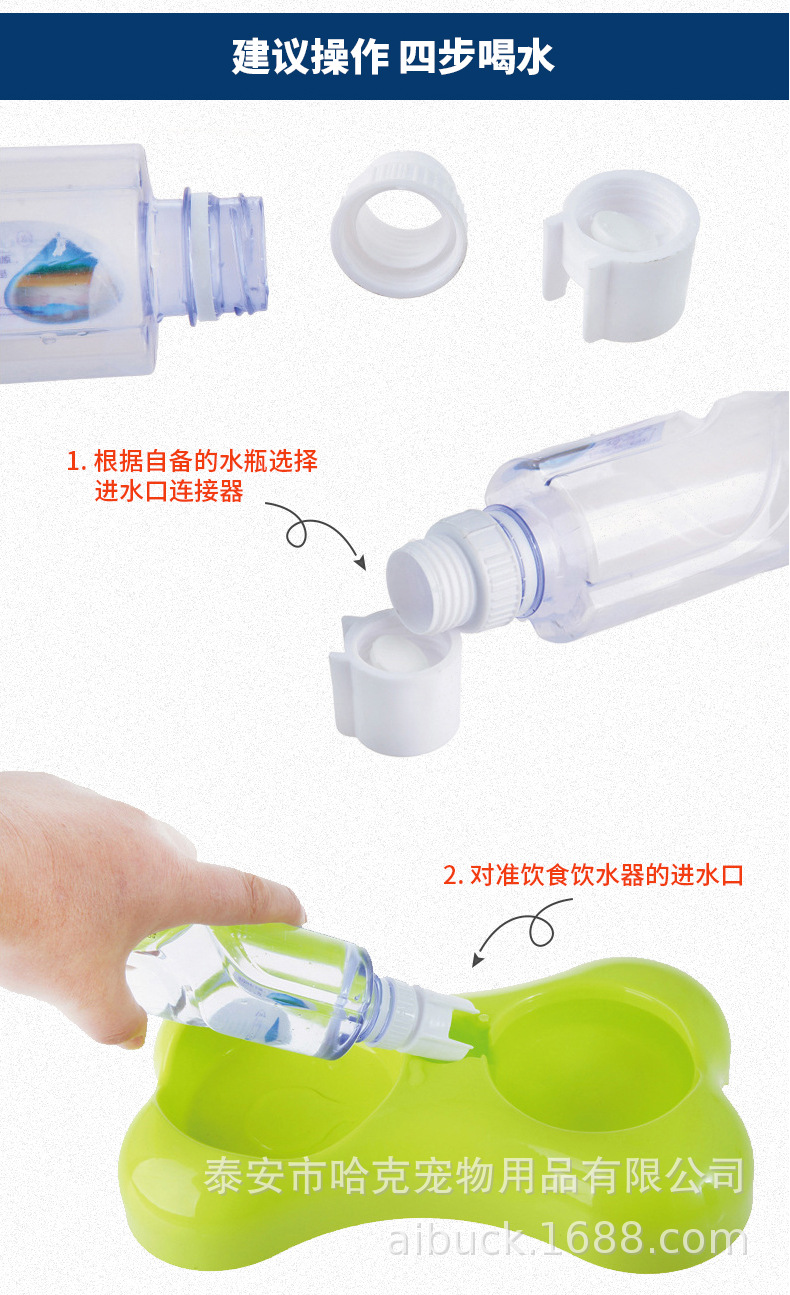 建议操作 四步喝水

1. 根据自备的水瓶选择进水口连接器

2. 对准饮食饮水器的进水口

泰安市哈克宠物用品有限公司
aibuck.1688.com