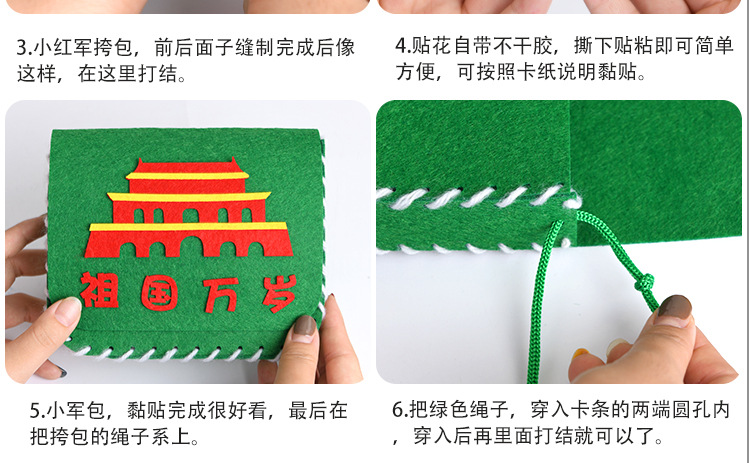 3.小红军挎包，前后面子缝制完成后像这样，在这里打结。

4.贴花自带不干胶，撕下贴粘即可简单方便，可按照卡纸说明黏贴。

祖国万岁

5.小军包，黏贴完成很好看，最后在把挎包的绳子系上。

6.把绿色绳子，穿入卡条的两端圆孔内，穿入后再里面打结就可以了。