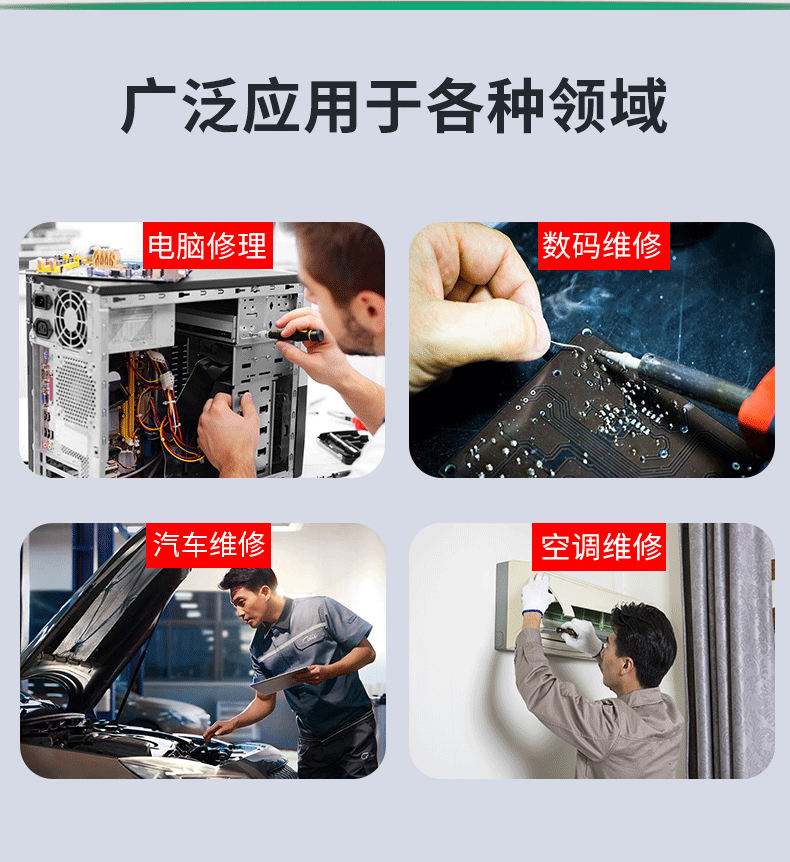 广泛应用于各种领域

电脑修理

数码维修

汽车维修

空调维修