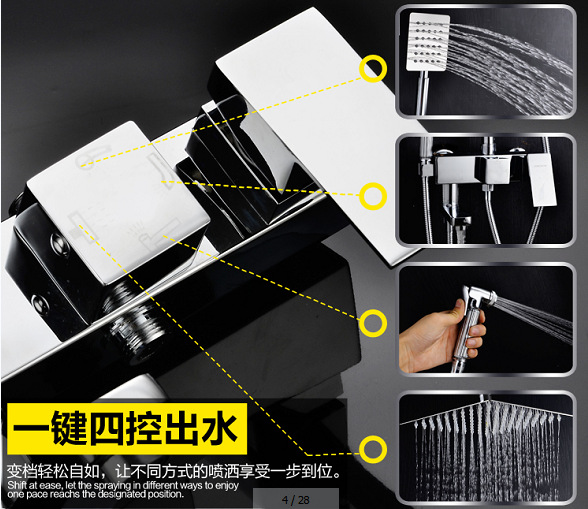 一键四控出水

变档轻松自如，让不同方式的喷洒享受一步到位。

Shift at ease, let the spraying in different ways to enjoy one pace reachs the designated position.

4 / 28