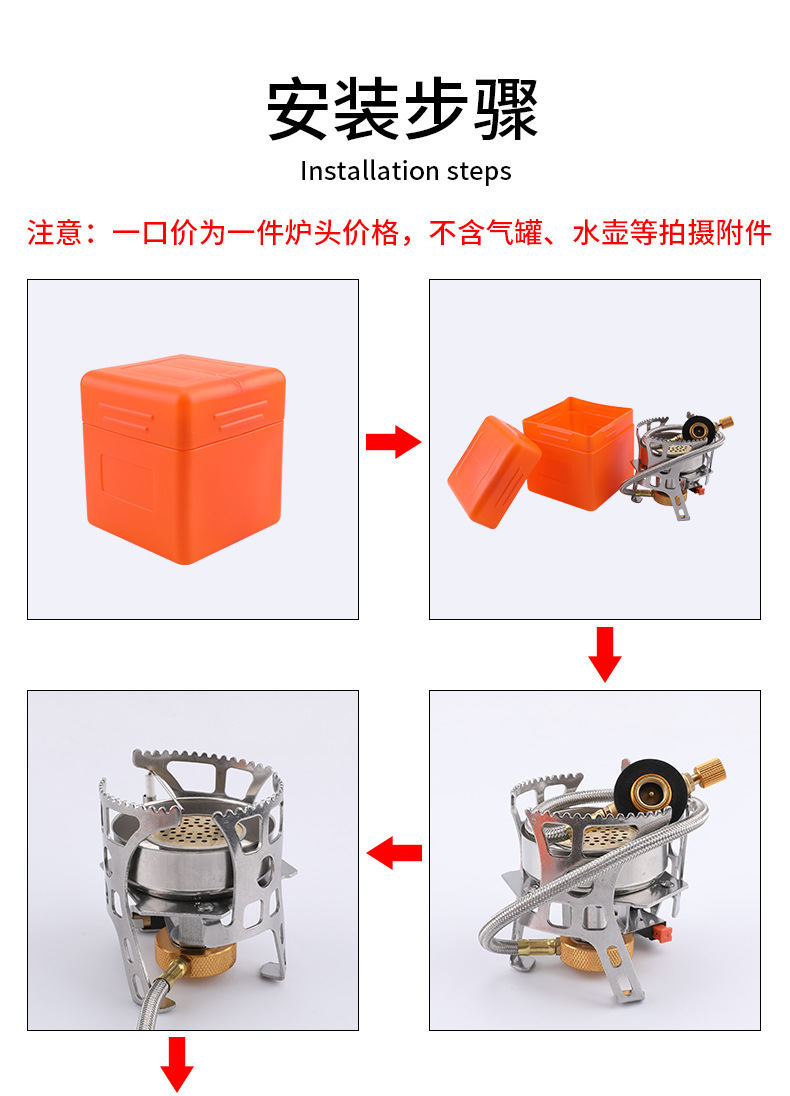 安装步骤

Installation steps

注意：一口价为一件炉头价格，不含气罐、水壶等拍摄附件