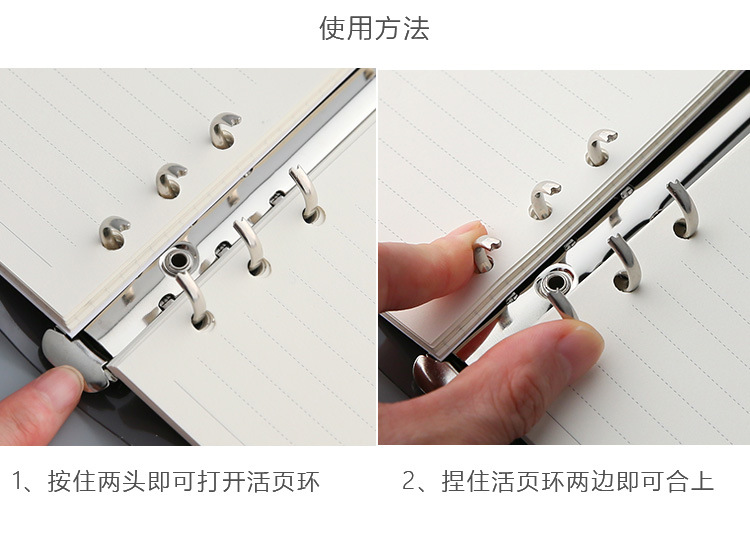 使用方法

1、按住两头即可打开活页环

2、捏住活页环两边即可合上