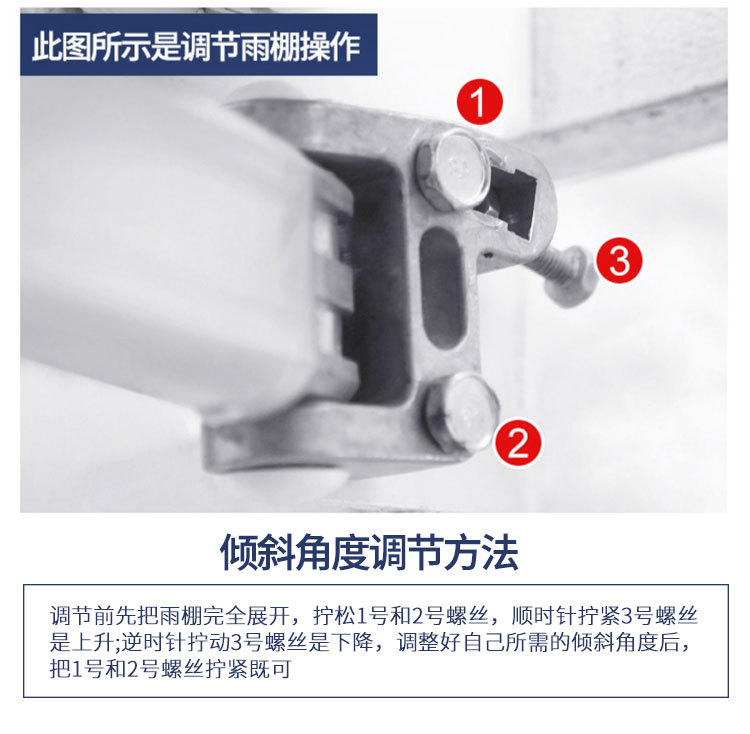 此图所示是调节雨棚操作

1

3

2

倾斜角度调节方法

调节前先把雨棚完全展开，拧松1号和2号螺丝，顺时针拧紧3号螺丝是上升;逆时针拧动3号螺丝是下降，调整好自己所需的倾斜角度后，把1号和2号螺丝拧紧既可