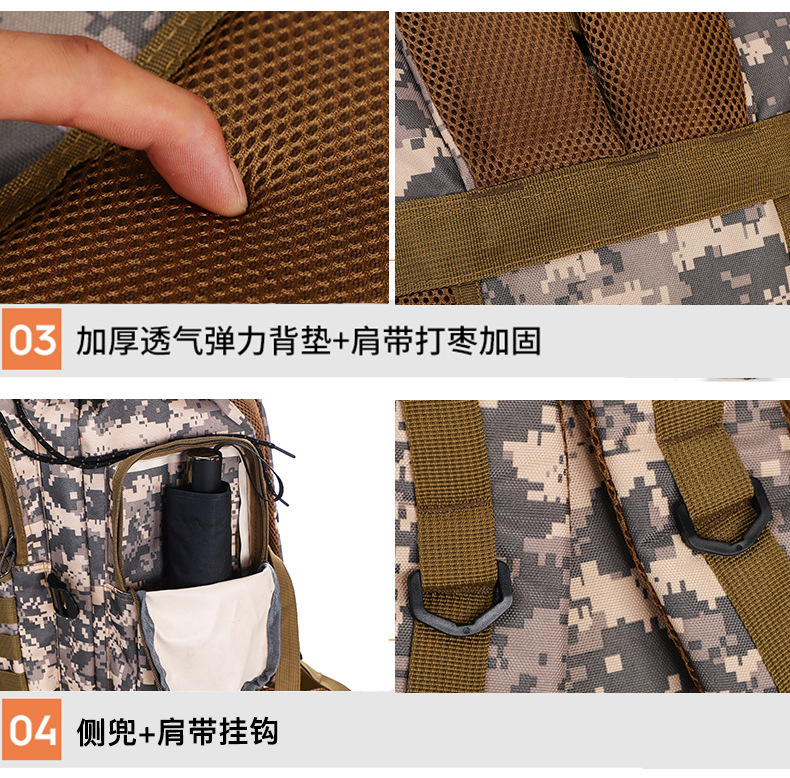 03 加厚透气弹力背垫+肩带打枣加固

04 侧兜+肩带挂钩