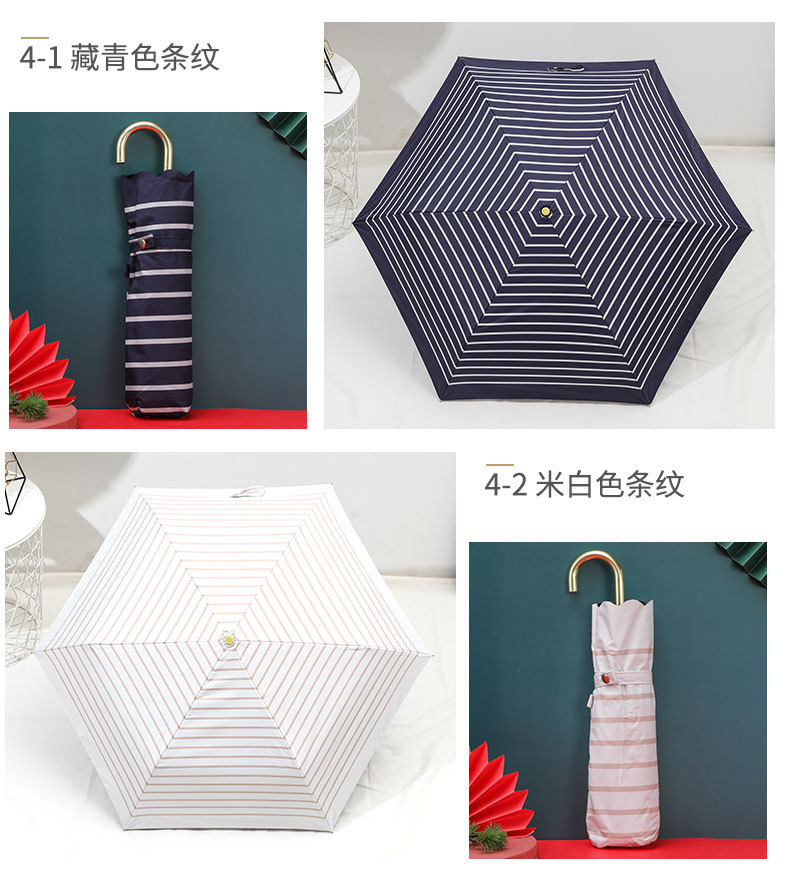 4-1 藏青色条纹

4-2 米白色条纹