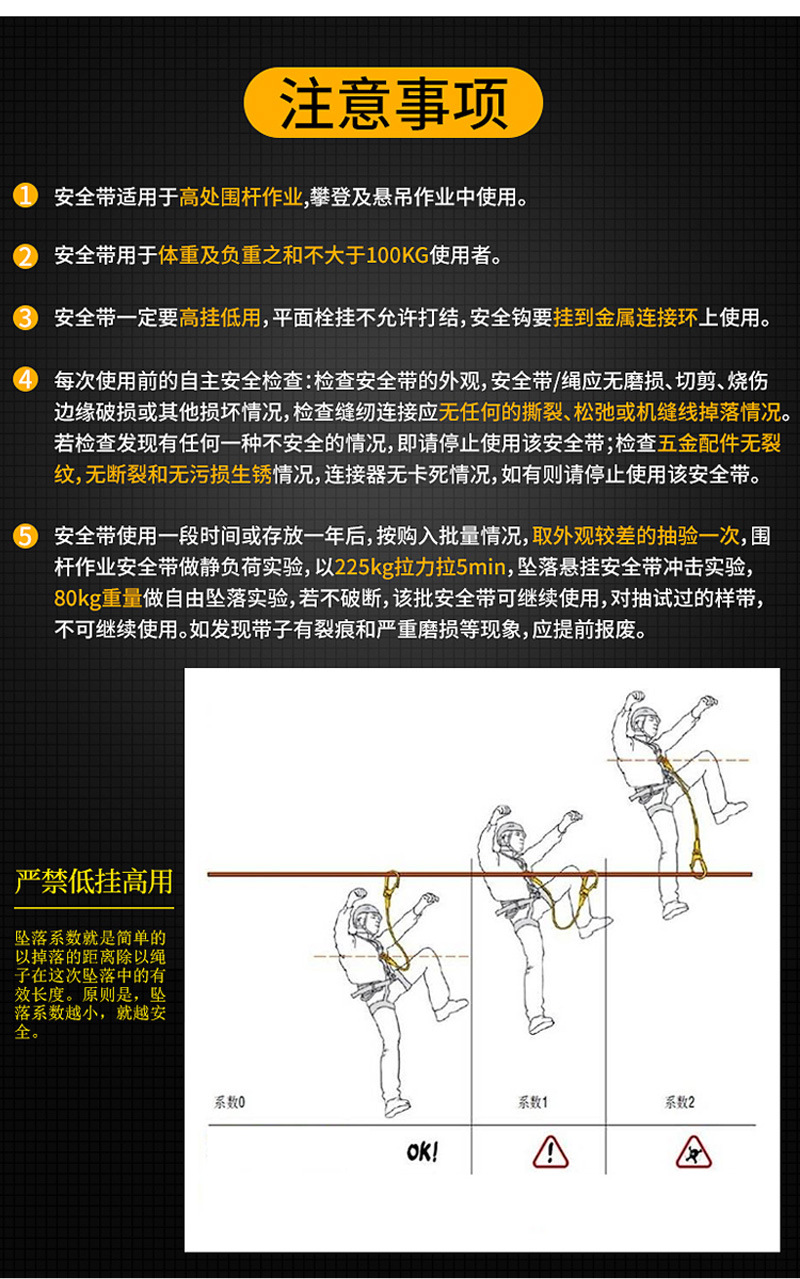 注意事项

1 安全带适用于高处围杆作业,攀登及悬吊作业中使用。

2 安全带用于体重及负重之和不大于100KG使用者。

3 安全带一定要高挂低用,平面栓挂不允许打结,安全钩要挂到金属连接环上使用。

4 每次使用前的自主安全检查:检查安全带的外观,安全带/绳应无磨损、切剪、烧伤边缘破损或其他损坏情况,检查缝纫连接应无任何的撕裂、松弛或机缝线掉落情况。若检查发现有任何一种不安全的情况,即请停止使用该安全带;检查五金配件无裂纹,无断裂和无污损生锈情况,连接器无卡死情况,如有则请停止使用该安全带。

5 安全带使用一段时间或存放一年后,按购入批量情况,取外观较差的抽验一次,围杆作业安全带做静负荷实验,以225kg拉力拉5min,坠落悬挂安全带冲击实验,80kg重量做自由坠落实验,若不破断,该批安全带可继续使用,对抽试过的样带,不可继续使用。如发现带子有裂痕和严重磨损等现象,应提前报废。

严禁低挂高用

坠落系数就是简单的以掉落的距离除以绳子在这次坠落中的有效长度。原则是,坠落系数越小,就越安全。

系数0

系数1

系数2

OK!