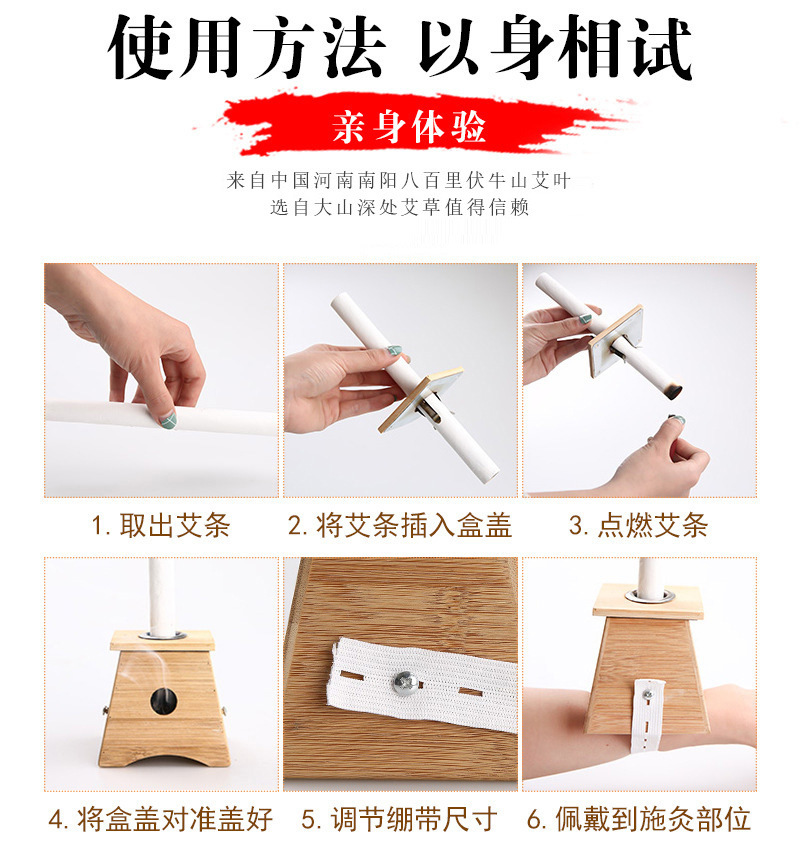 使用方法 以身相试

亲身体验

来自中国河南南阳八百里伏牛山艾叶
选自大山深处艾草值得信赖

1. 取出艾条

2. 将艾条插入盒盖

3. 点燃艾条

4. 将盒盖对准盖好

5. 调节绷带尺寸

6. 佩戴到施灸部位