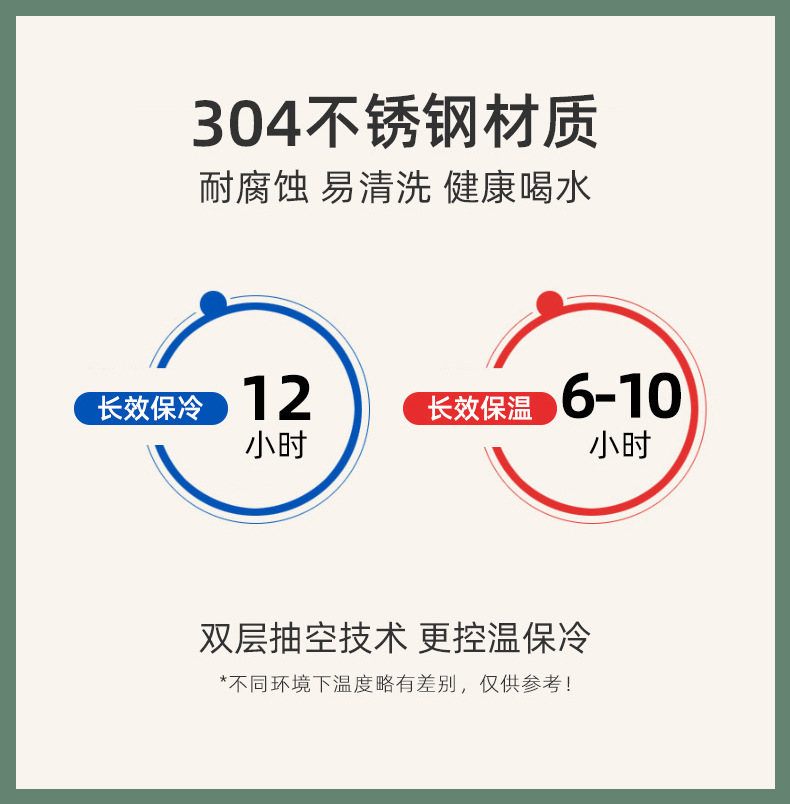 304不锈钢材质

耐腐蚀 易清洗 健康喝水

长效保冷

12
小时

长效保温

6-10
小时

双层抽空技术 更控温保冷

*不同环境下温度略有差别，仅供参考！