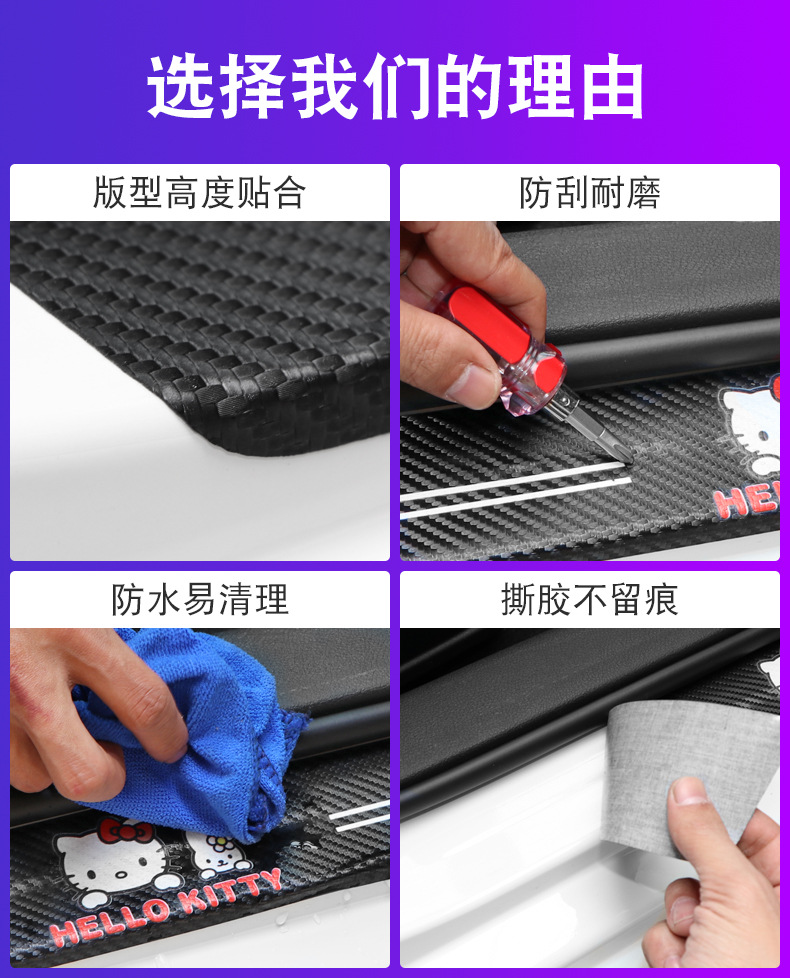 选择我们的理由

版型高度贴合

防刮耐磨

HEL

防水易清理

HELLO KITTY

撕胶不留痕