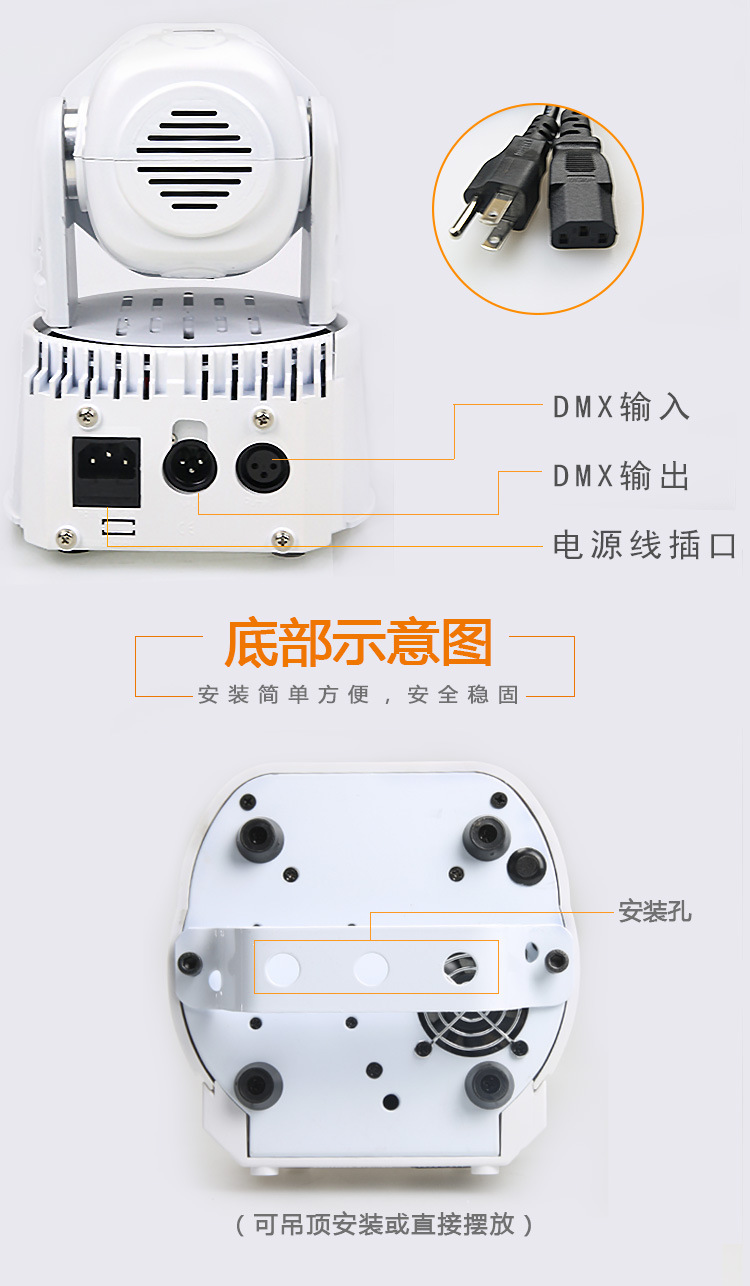 DMX输入

DMX输出

电源线插口

底部示意图

安装简单方便，安全稳固

安装孔

（可吊顶安装或直接摆放）