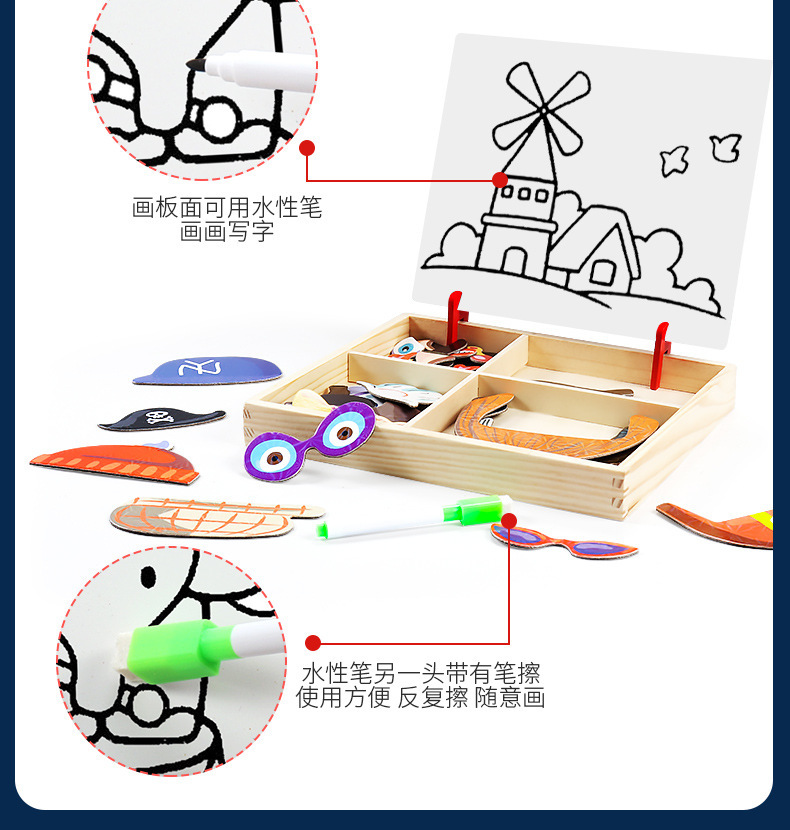 画板面可用水性笔
画画写字

水性笔另一头带有笔擦
使用方便 反复擦 随意画