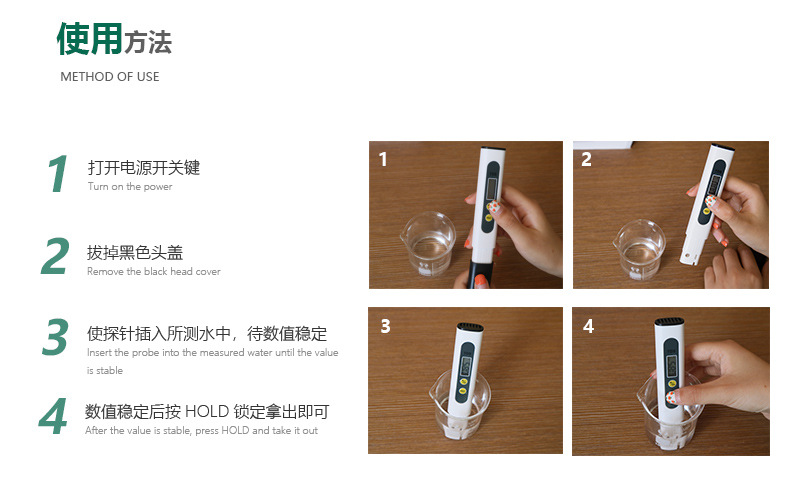 使用方法
METHOD OF USE

1 打开电源开关键
Turn on the power

2 拔掉黑色头盖
Remove the black head cover

3 使探针插入所测水中，待数值稳定
Insert the probe into the measured water until the value is stable

4 数值稳定后按 HOLD 锁定拿出即可
After the value is stable, press HOLD and take it out

1

2

3

4