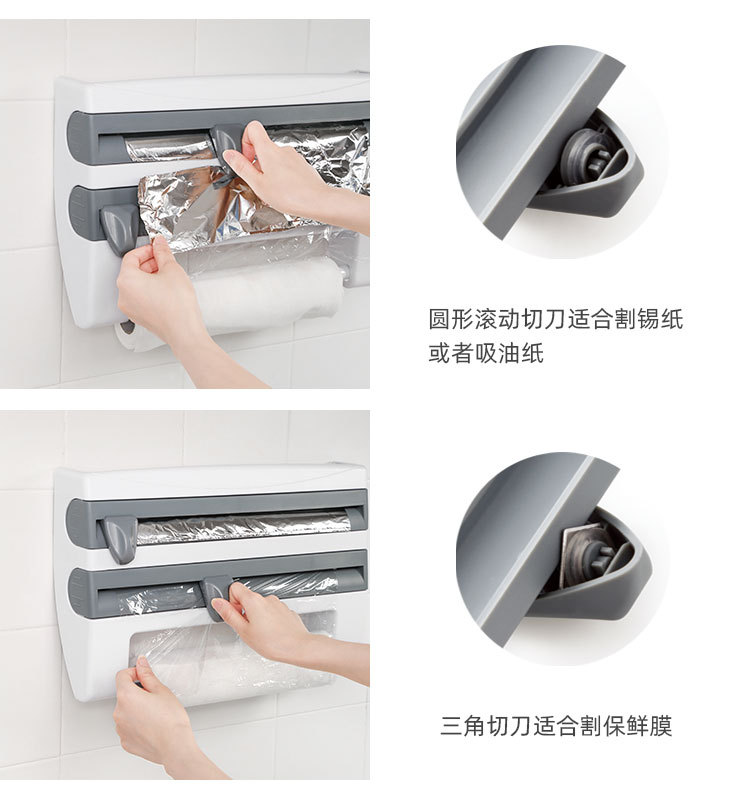 圆形滚动切刀适合割锡纸或者吸油纸

三角切刀适合割保鲜膜