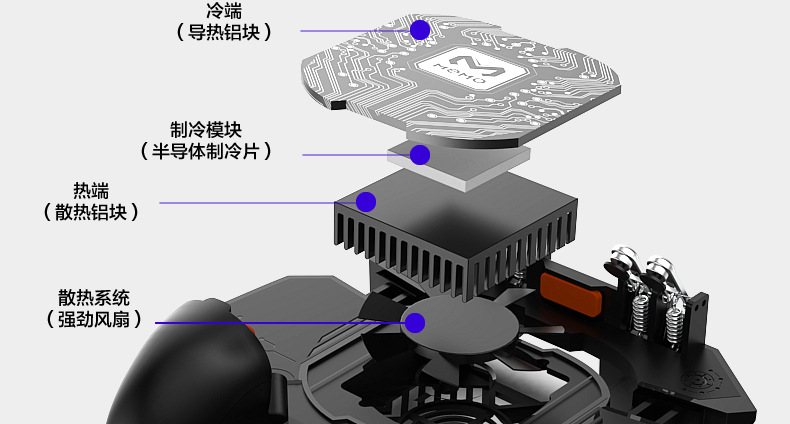 冷端
（导热铝块）

MEMO

制冷模块
（半导体制冷片）

热端
（散热铝块）

散热系统
（强劲风扇）