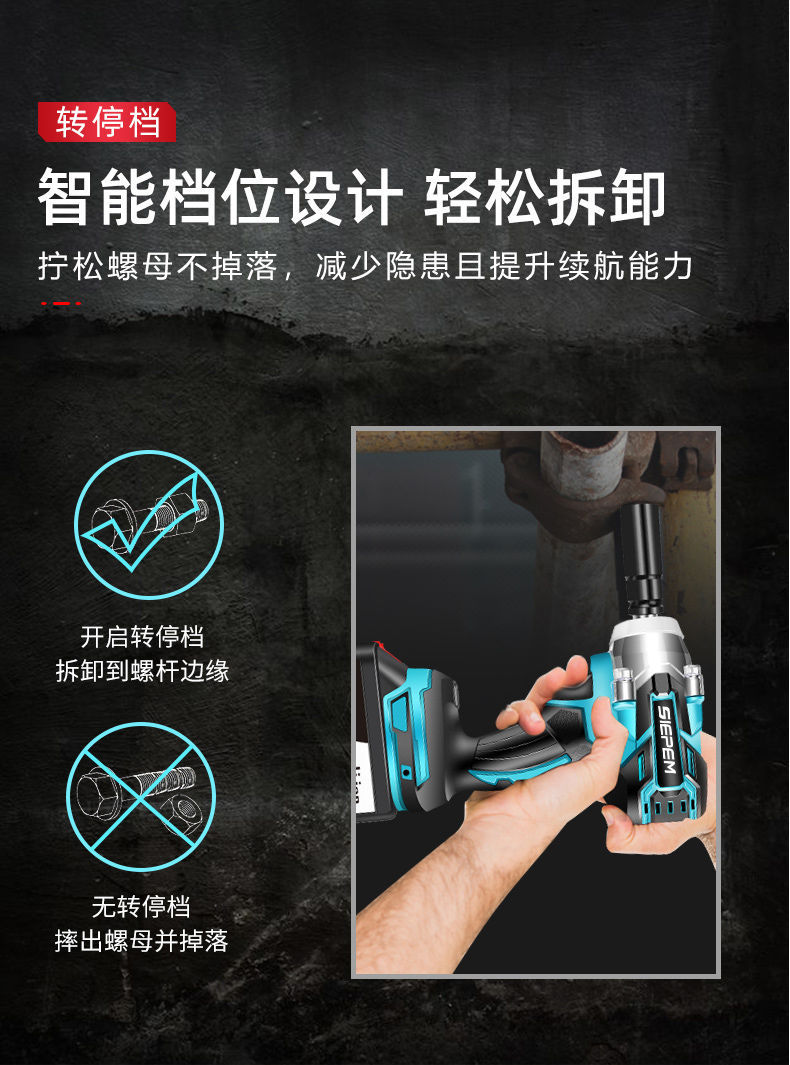 转停档

智能档位设计 轻松拆卸

拧松螺母不掉落，减少隐患且提升续航能力

开启转停档
拆卸到螺杆边缘

无转停档
摔出螺母并掉落

SIEPEM