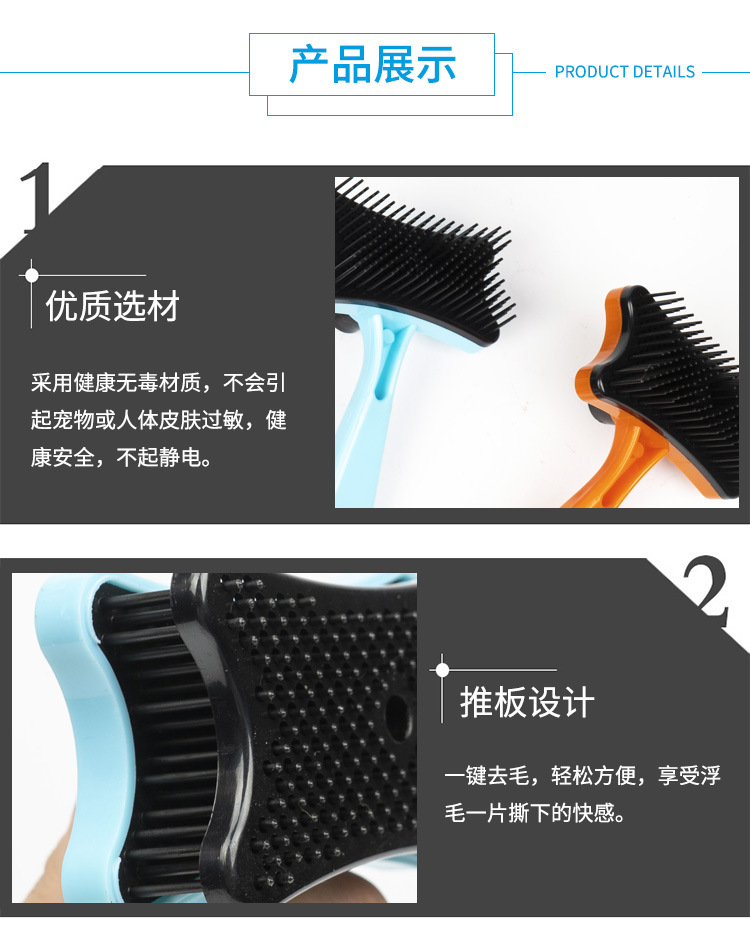 产品展示

PRODUCT DETAILS

1

优质选材

采用健康无毒材质，不会引起宠物或人体皮肤过敏，健康安全，不起静电。

2

推板设计

一键去毛，轻松方便，享受浮毛一片撕下的快感。