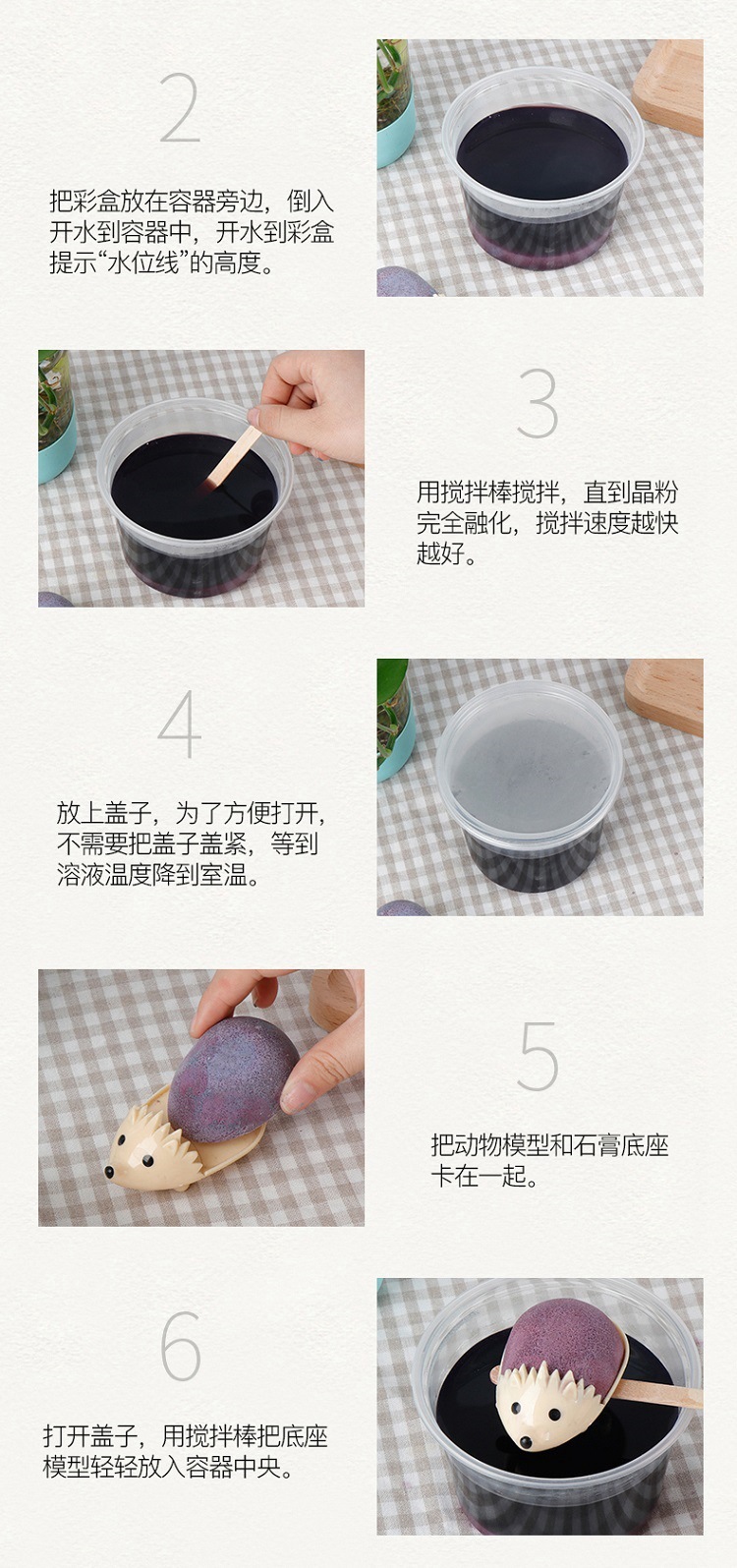 2

把彩盒放在容器旁边，倒入开水到容器中，开水到彩盒提示“水位线”的高度。

3

用搅拌棒搅拌，直到晶粉完全融化，搅拌速度越快越好。

4

放上盖子，为了方便打开，不需要把盖子盖紧，等到溶液温度降到室温。

5

把动物模型和石膏底座卡在一起。

6

打开盖子，用搅拌棒把底座模型轻轻放入容器中央。