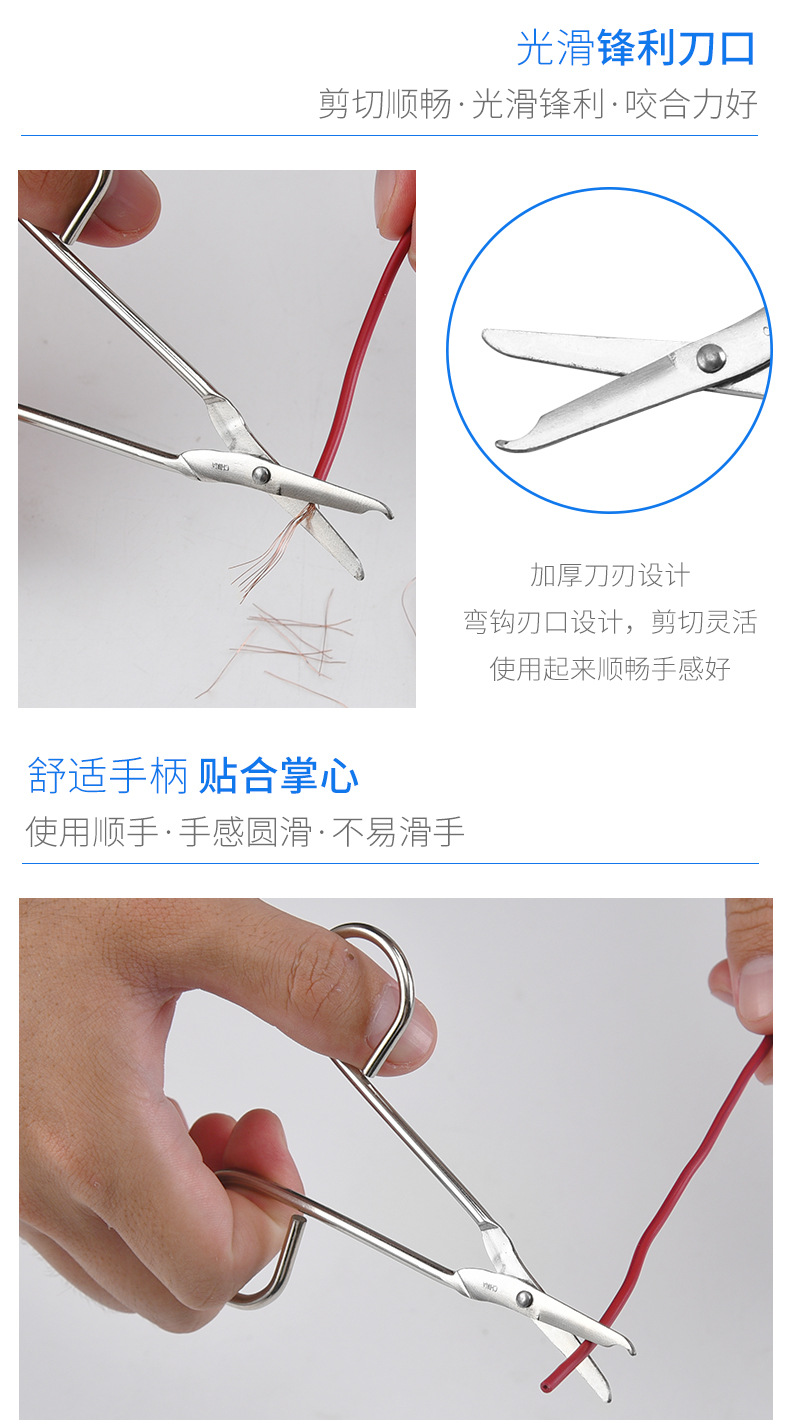 光滑锋利刀口
剪切顺畅·光滑锋利·咬合力好

加厚刀刃设计
弯钩刃口设计，剪切灵活
使用起来顺畅手感好

舒适手柄 贴合掌心
使用顺手·手感圆滑·不易滑手