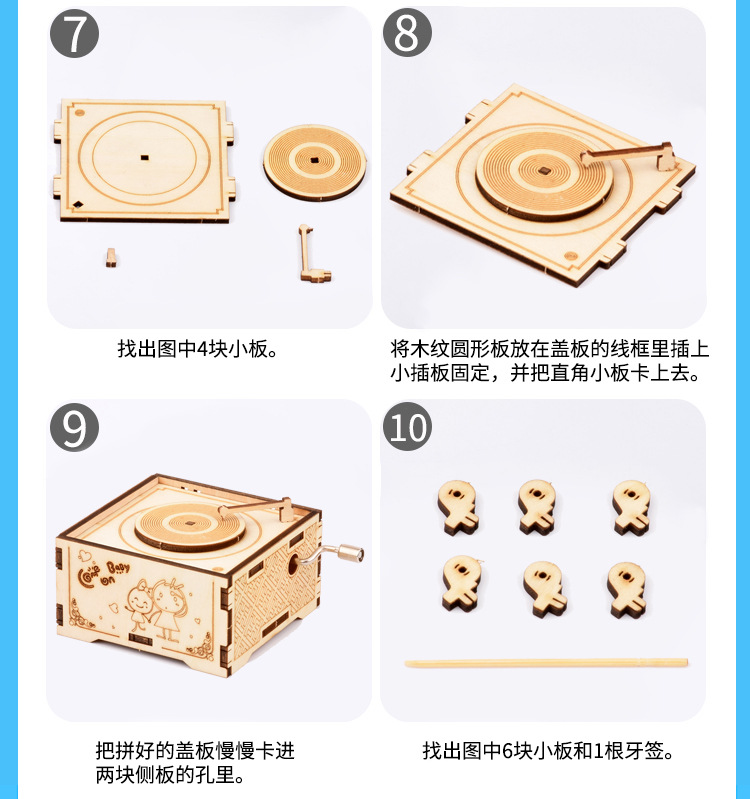 7

找出图中4块小板。

8

将木纹圆形板放在盖板的线框里插上小插板固定，并把直角小板卡上去。

9

Come on Baby

把拼好的盖板慢慢卡进两块侧板的孔里。

10

找出图中6块小板和1根牙签。