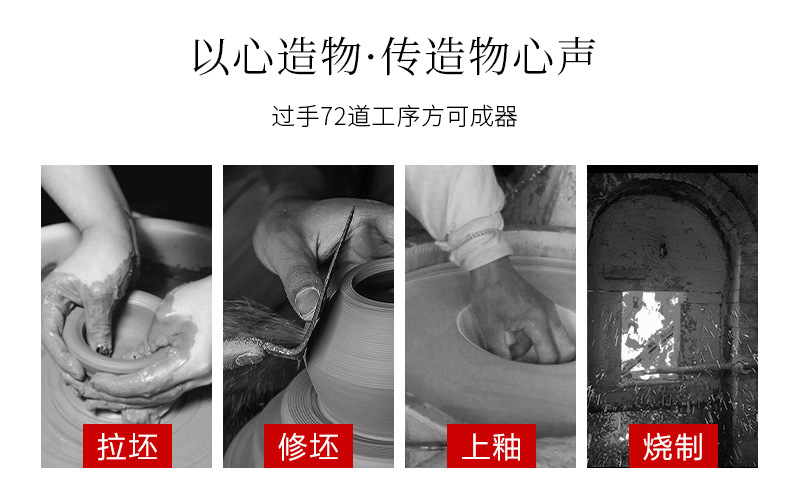 以心造物·传造物心声

过手72道工序方可成器

拉坯

修坯

上釉

烧制