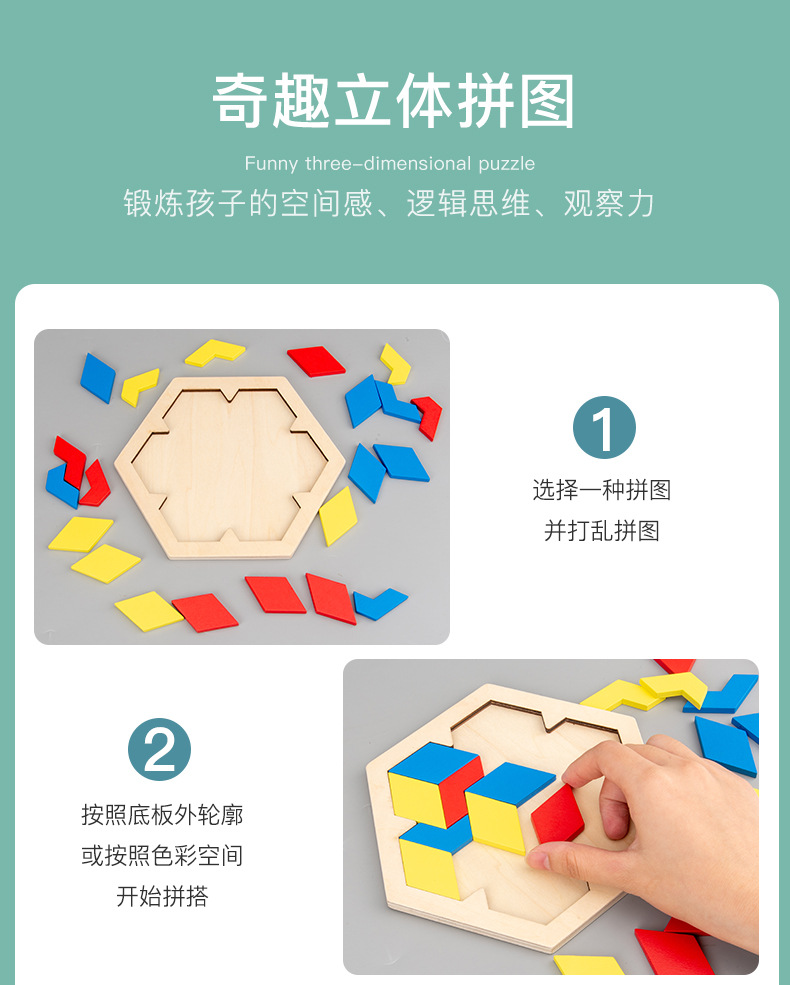 奇趣立体拼图

Funny three-dimensional puzzle

锻炼孩子的空间感、逻辑思维、观察力

1

选择一种拼图
并打乱拼图

2

按照底板外轮廓
或按照色彩空间
开始拼搭