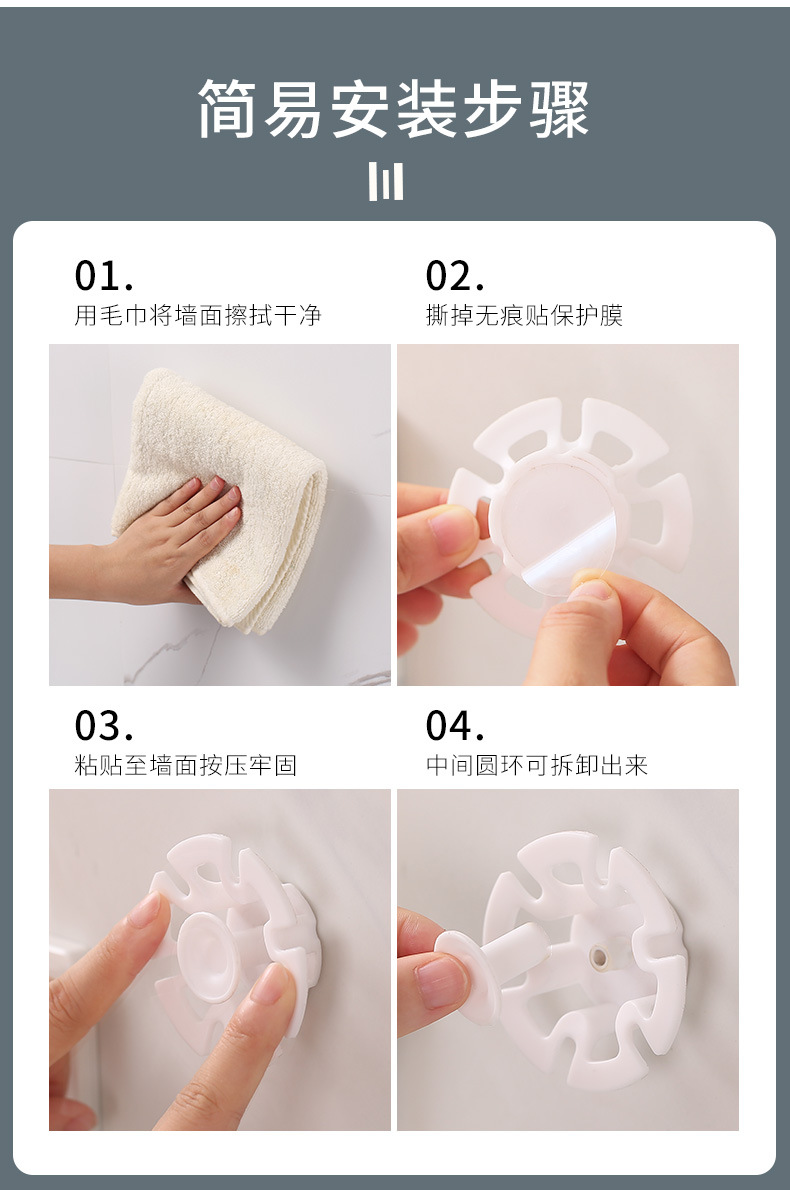 简易安装步骤

01.
用毛巾将墙面擦拭干净

02.
撕掉无痕贴保护膜

03.
粘贴至墙面按压牢固

04.
中间圆环可拆卸出来