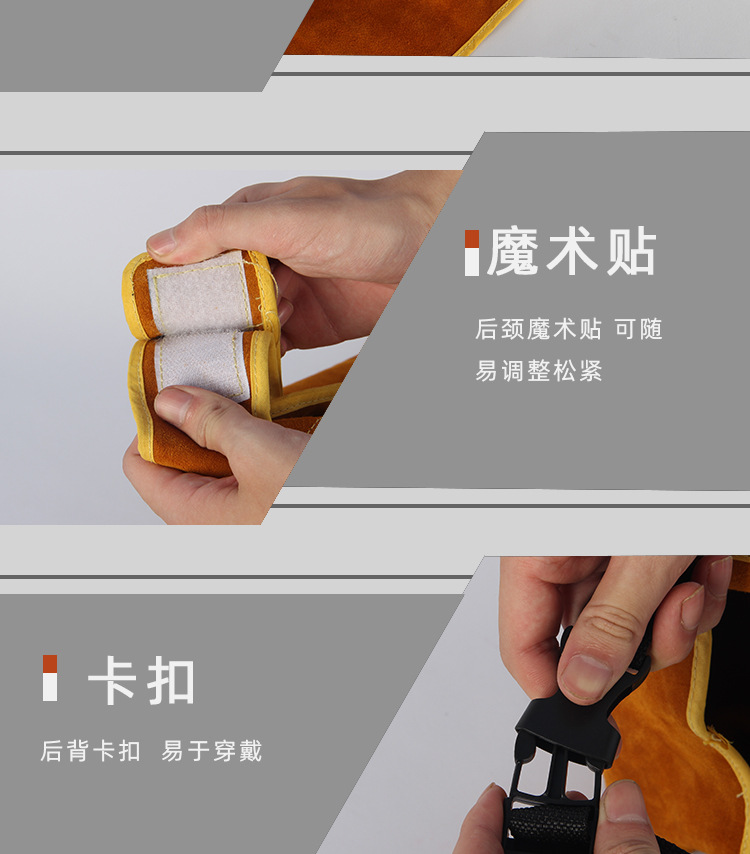 魔术贴

后颈魔术贴 可随易调整松紧

卡扣

后背卡扣 易于穿戴