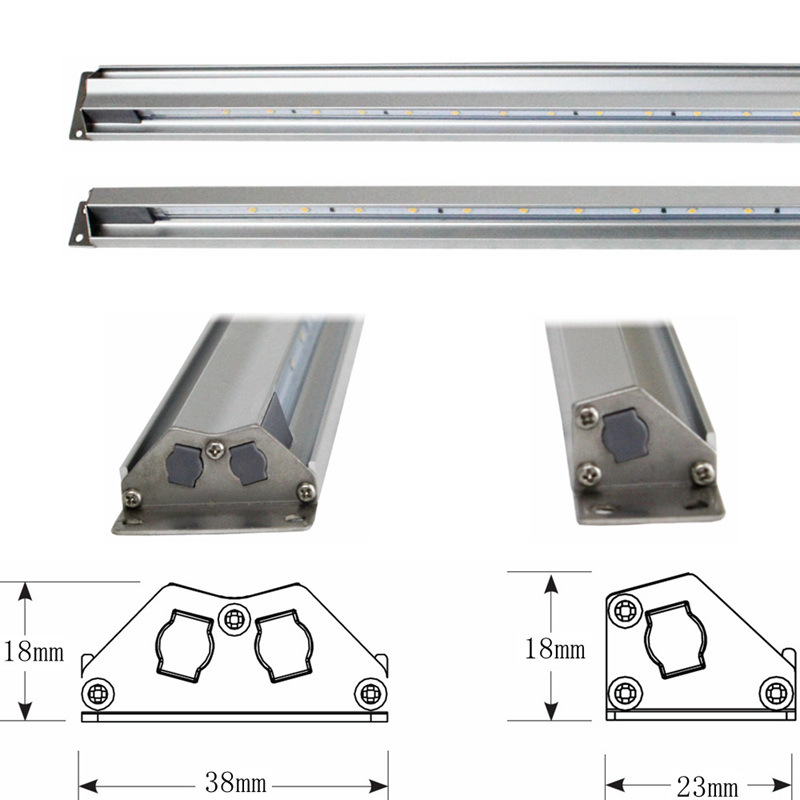 18mm

38mm

18mm

23mm