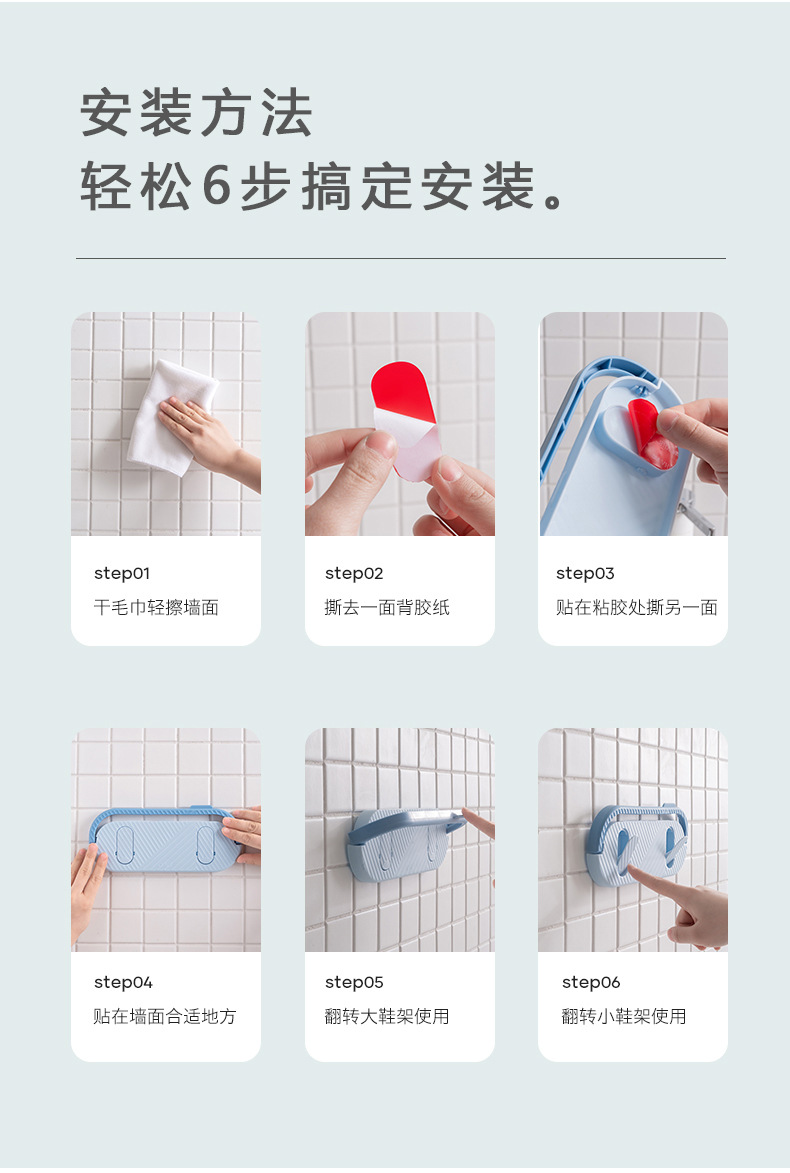 安装方法
轻松6步搞定安装。

step01
干毛巾轻擦墙面

step02
撕去一面背胶纸

step03
贴在粘胶处撕另一面

step04
贴在墙面合适地方

step05
翻转大鞋架使用

step06
翻转小鞋架使用