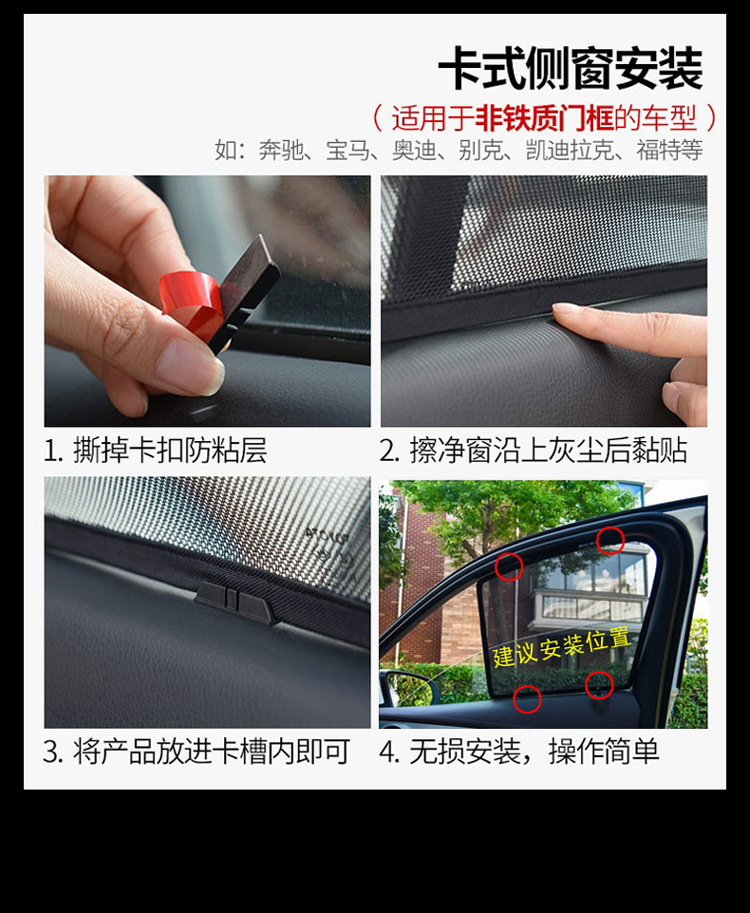 卡式侧窗安装

（适用于非铁质门框的车型）

如：奔驰、宝马、奥迪、别克、凯迪拉克、福特等

1. 撕掉卡扣防粘层

2. 擦净窗沿上灰尘后黏贴

3. 将产品放进卡槽内即可

建议安装位置

4. 无损安装，操作简单