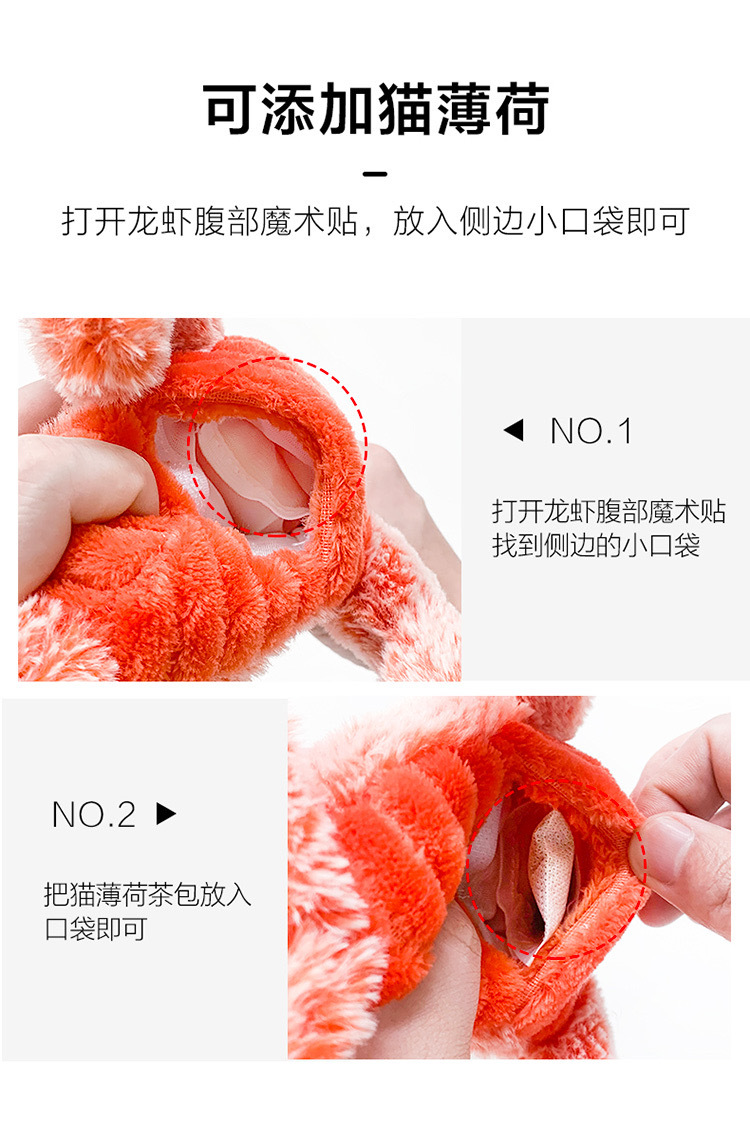 可添加猫薄荷

打开龙虾腹部魔术贴，放入侧边小口袋即可

◀ NO.1

打开龙虾腹部魔术贴
找到侧边的小口袋

NO.2 ▶

把猫薄荷茶包放入
口袋即可