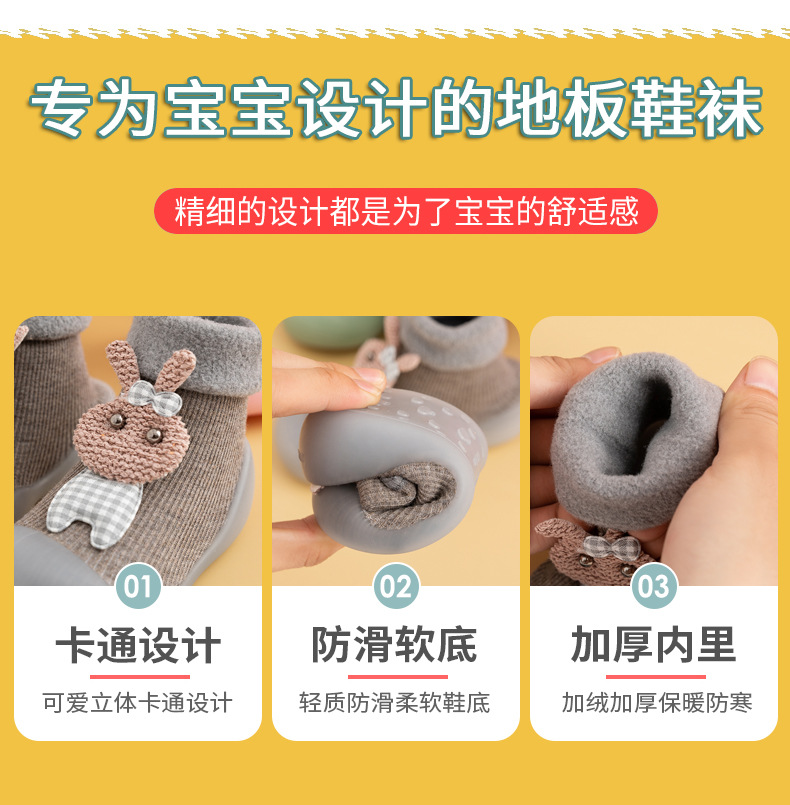 专为宝宝设计的地板鞋袜

精细的设计都是为了宝宝的舒适感

01
卡通设计
可爱立体卡通设计

02
防滑软底
轻质防滑柔软鞋底

03
加厚内里
加绒加厚保暖防寒