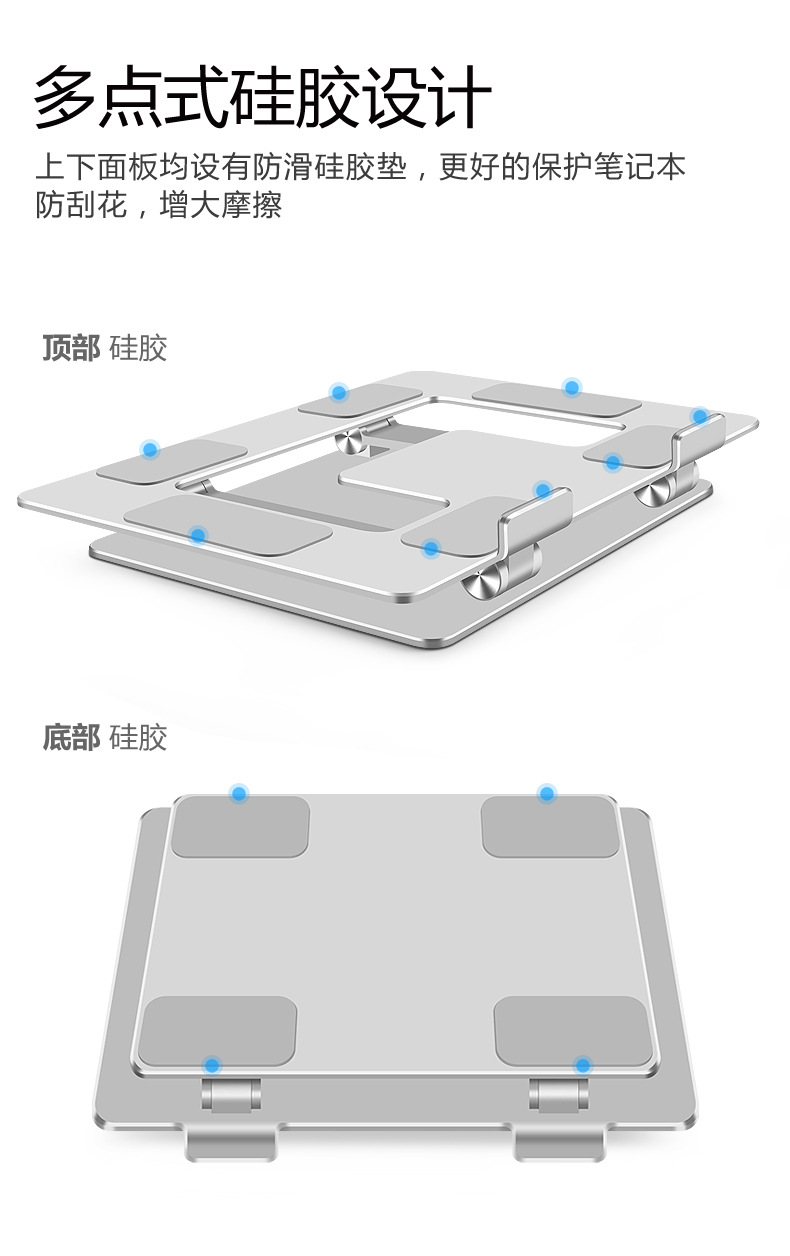 多点式硅胶设计

上下面板均设有防滑硅胶垫，更好的保护笔记本防刮花，增大摩擦

顶部 硅胶

底部 硅胶