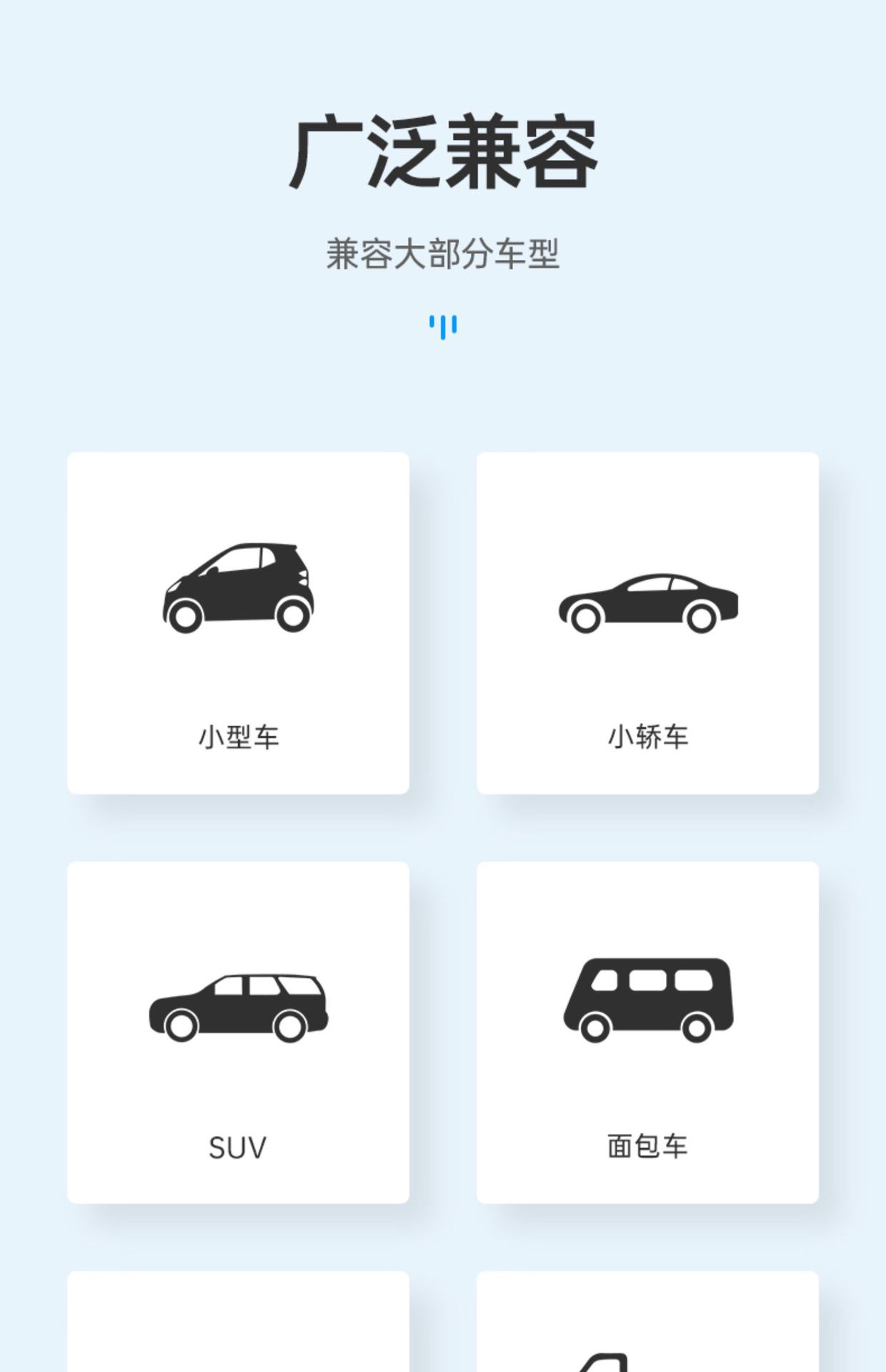 广泛兼容

兼容大部分车型

小型车

小轿车

SUV

面包车