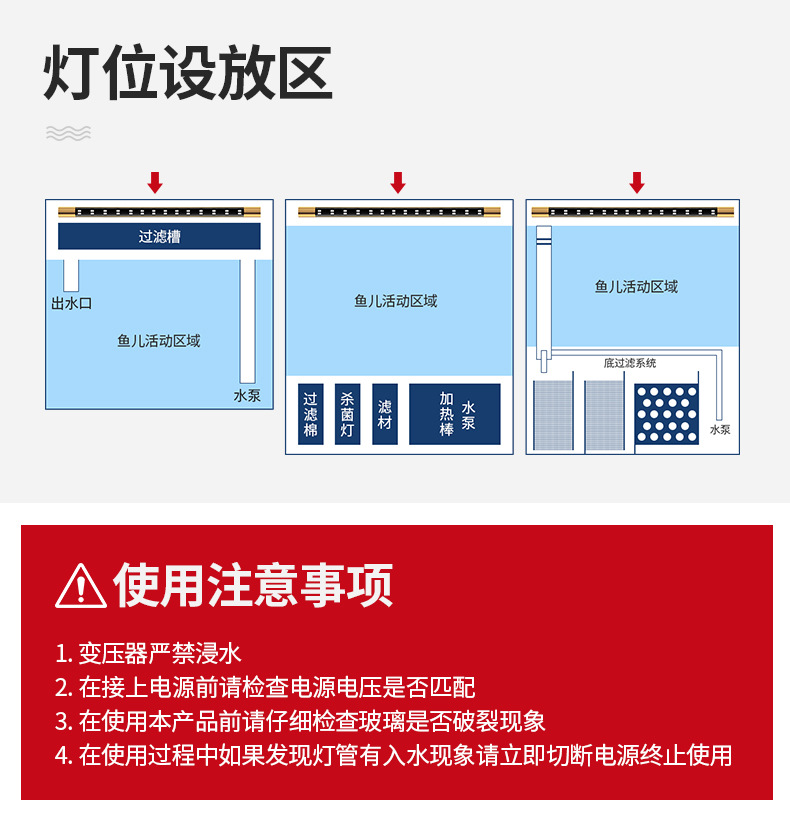 灯位设放区

过滤槽

出水口

鱼儿活动区域

水泵

鱼儿活动区域

过滤棉

杀菌灯

滤材

加热棒

水泵

鱼儿活动区域

底过滤系统

水泵

使用注意事项

1. 变压器严禁浸水
2. 在接上电源前请检查电源电压是否匹配
3. 在使用本产品前请仔细检查玻璃是否破裂现象
4. 在使用过程中如果发现灯管有入水现象请立即切断电源终止使用