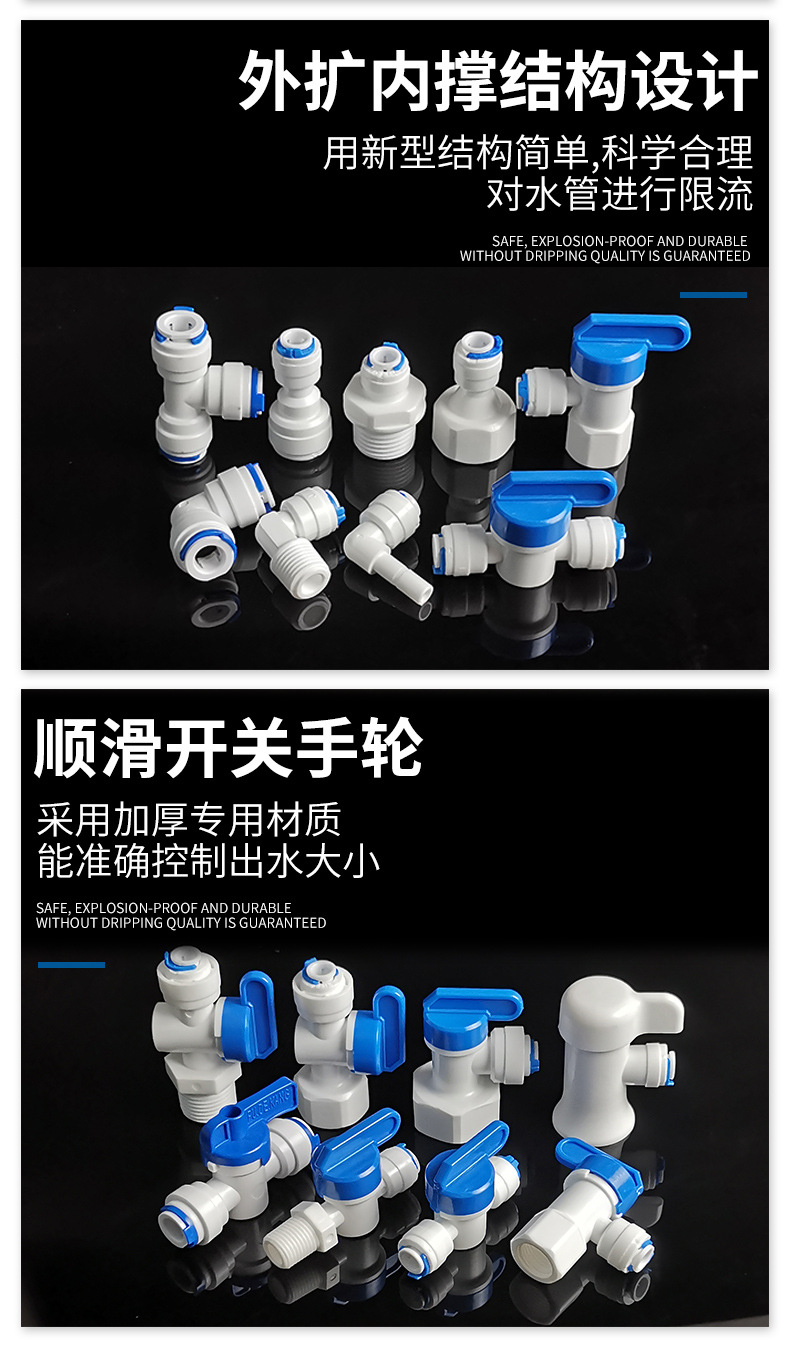 外扩内撑结构设计

用新型结构简单,科学合理
对水管进行限流

SAFE, EXPLOSION-PROOF AND DURABLE
WITHOUT DRIPPING QUALITY IS GUARANTEED

顺滑开关手轮

采用加厚专用材质
能准确控制出水大小

SAFE, EXPLOSION-PROOF AND DURABLE
WITHOUT DRIPPING QUALITY IS GUARANTEED