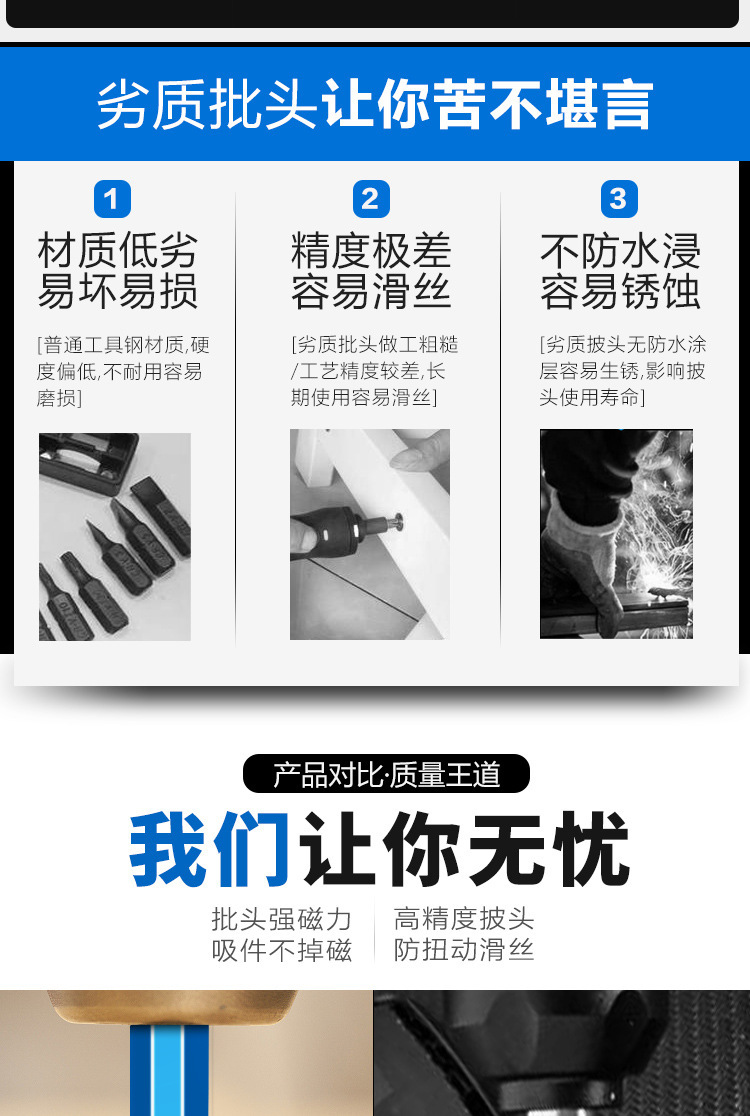 劣质批头让你苦不堪言

1
材质低劣
易坏易损
[普通工具钢材质,硬度偏低,不耐用容易磨损]

2
精度极差
容易滑丝
[劣质批头做工粗糙/工艺精度较差,长期使用容易滑丝]

3
不防水浸
容易锈蚀
[劣质披头无防水涂层容易生锈,影响披头使用寿命]

产品对比·质量王道
我们让你无忧
批头强磁力
吸件不掉磁
高精度披头
防扭动滑丝