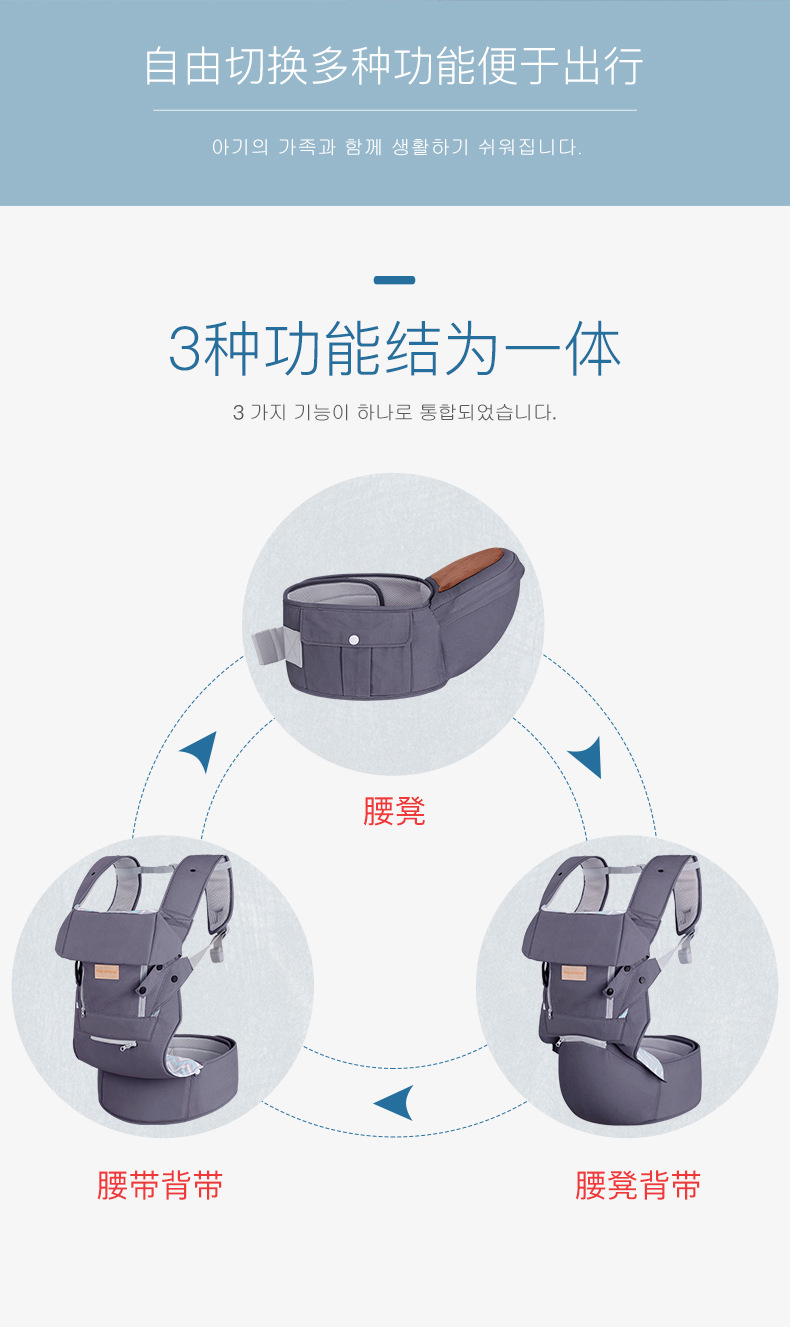 自由切换多种功能便于出行

아기의 가족과 함께 생활하기 쉬워집니다.

3种功能结为一体

3 가지 기능이 하나로 통합되었습니다.

腰凳

腰带背带

腰凳背带