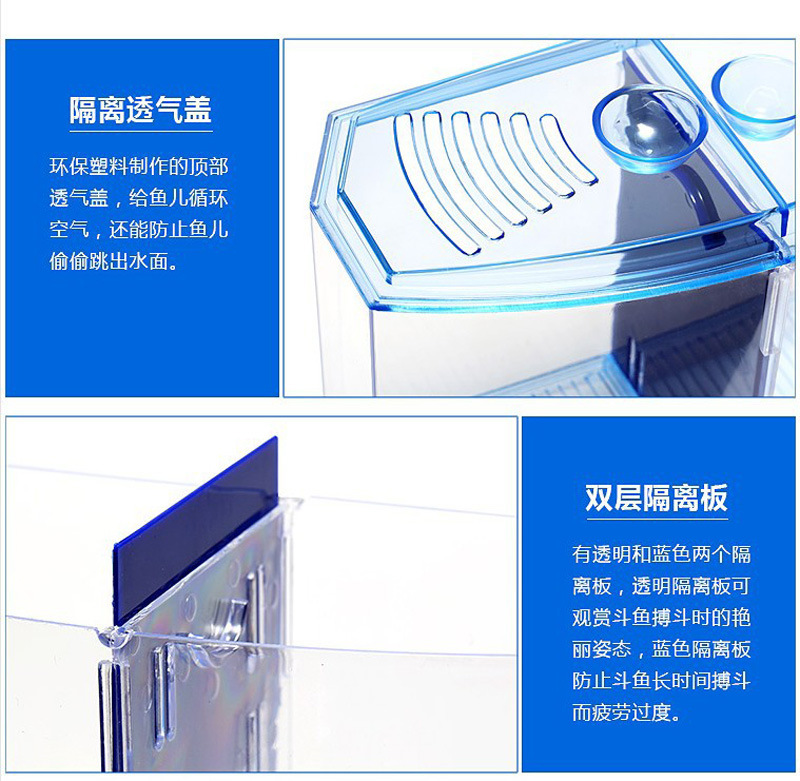 隔离透气盖

环保塑料制作的顶部透气盖，给鱼儿循环空气，还能防止鱼儿偷偷跳出水面。

双层隔离板

有透明和蓝色两个隔离板，透明隔离板可观赏斗鱼搏斗时的艳丽姿态，蓝色隔离板防止斗鱼长时间搏斗而疲劳过度。