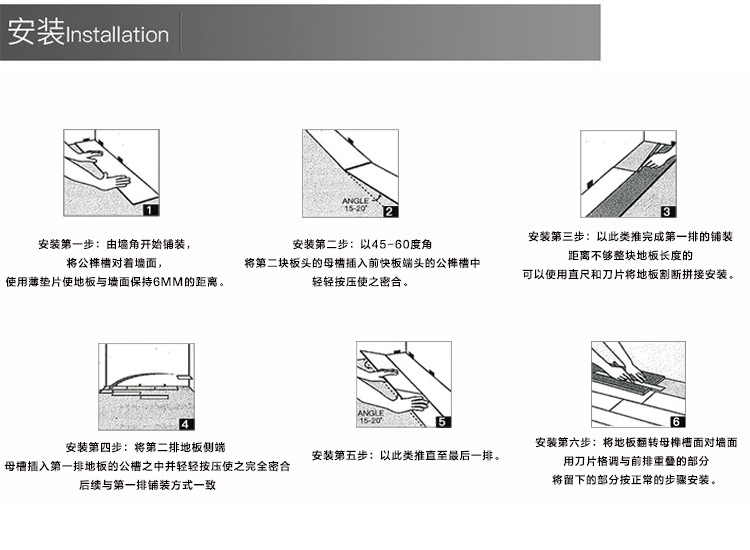 安装Installation

1

安装第一步：由墙角开始铺装，
将公榫槽对着墙面，
使用薄垫片使地板与墙面保持6MM的距离。

ANGLE 15-20°

2

安装第二步：以45-60度角
将第二块板头的母槽插入前快板端头的公榫槽中
轻轻按压使之密合。

3

安装第三步：以此类推完成第一排的铺装
距离不够整块地板长度的
可以使用直尺和刀片将地板割断拼接安装。

4

安装第四步：将第二排地板侧端
母槽插入第一排地板的公槽之中并轻轻按压使之完全密合
后续与第一排铺装方式一致

ANGLE 15-20°

5

安装第五步：以此类推直至最后一排。

6

安装第六步：将地板翻转母榫槽面对墙面
用刀片格调与前排重叠的部分
将留下的部分按正常的步骤安装。