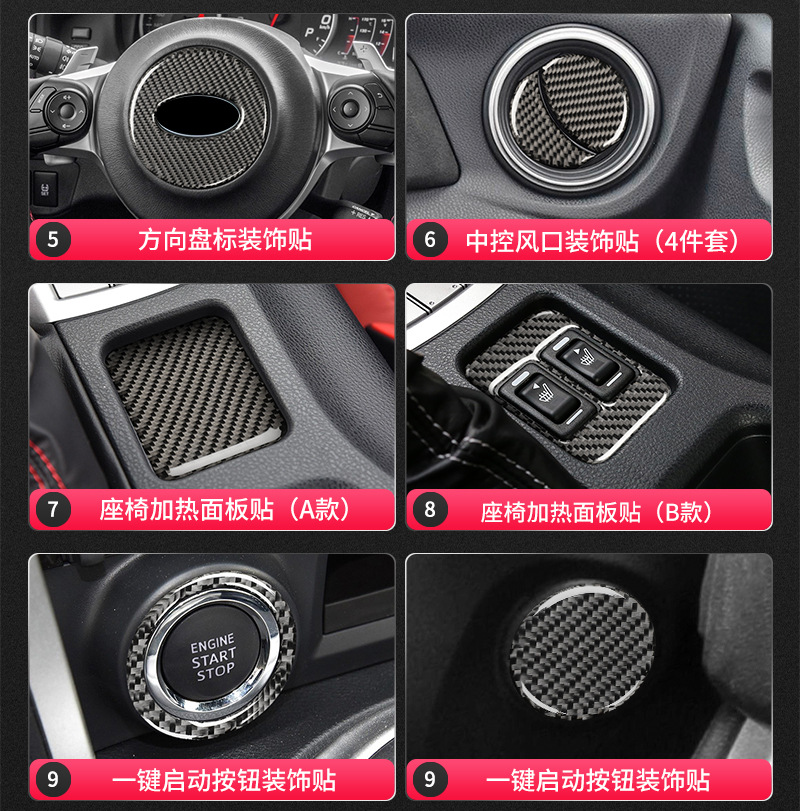 5 方向盘标装饰贴

6 中控风口装饰贴（4件套）

7 座椅加热面板贴（A款）

8 座椅加热面板贴（B款）

ENGINE START STOP

9 一键启动按钮装饰贴

9 一键启动按钮装饰贴